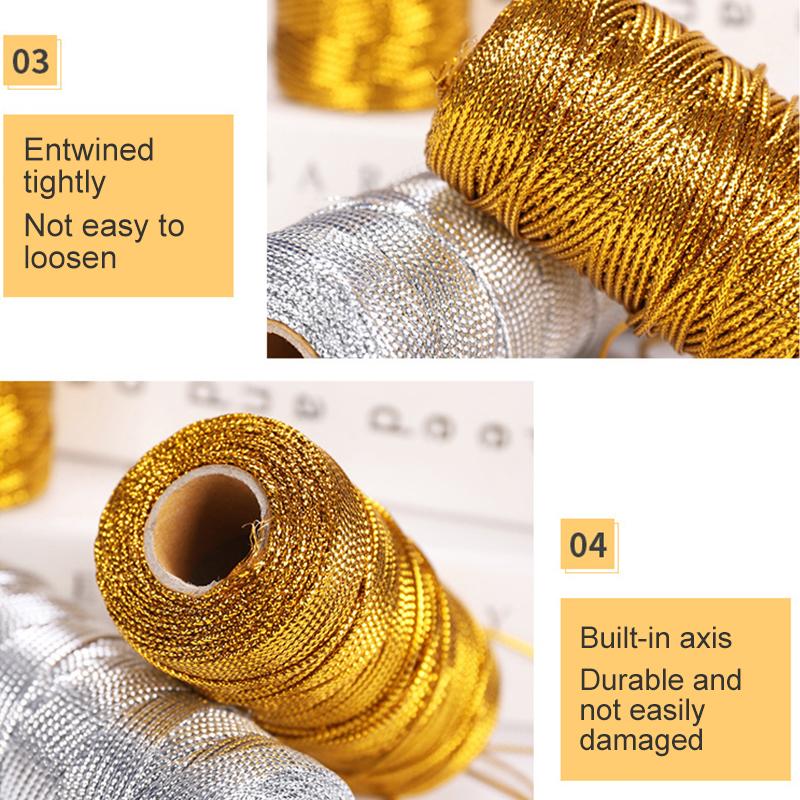 03

Entwined tightly
Not easy to loosen

04

Built-in axis
Durable and not easily damaged