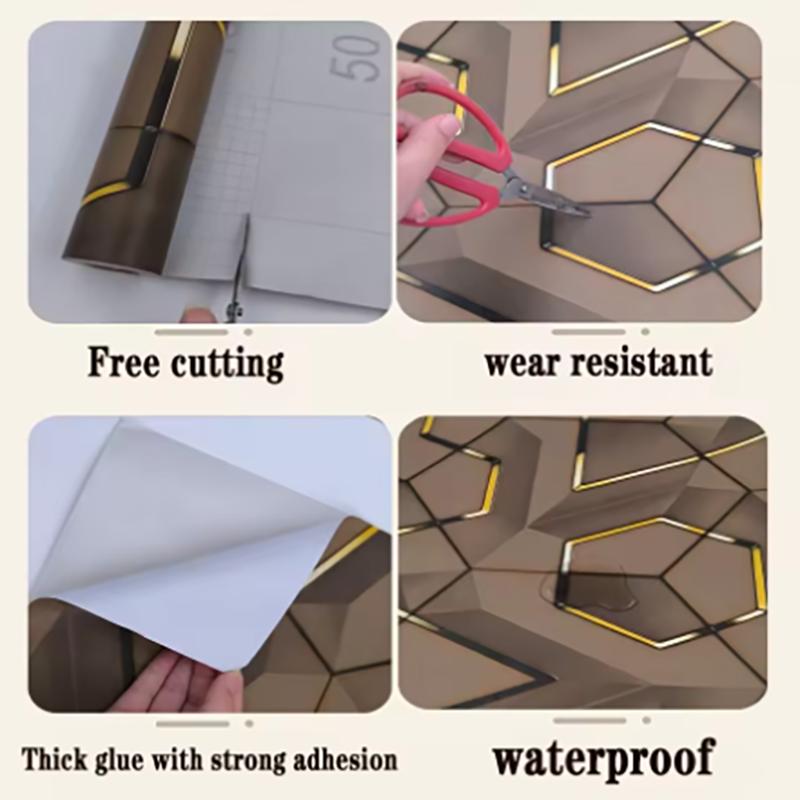 50

Free cutting

wear resistant

Thick glue with strong adhesion

waterproof