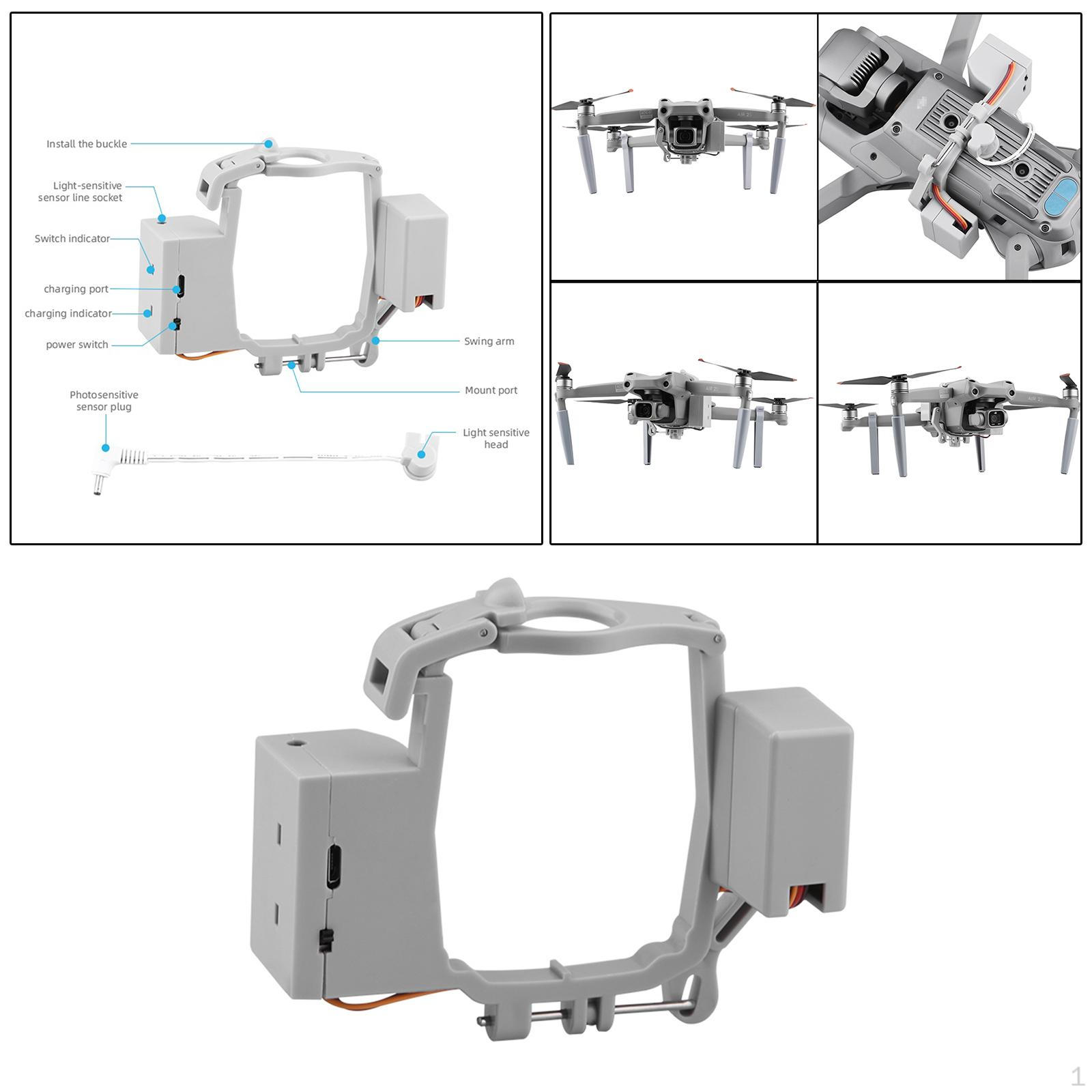 Install the buckle

Light-sensitive sensor line socket

Switch indicator

charging port

charging indicator

power switch

Swing arm

Mount port

Photosensitive sensor plug

Light sensitive head

AIR 2S

AIR 2S

AIR 2S

1