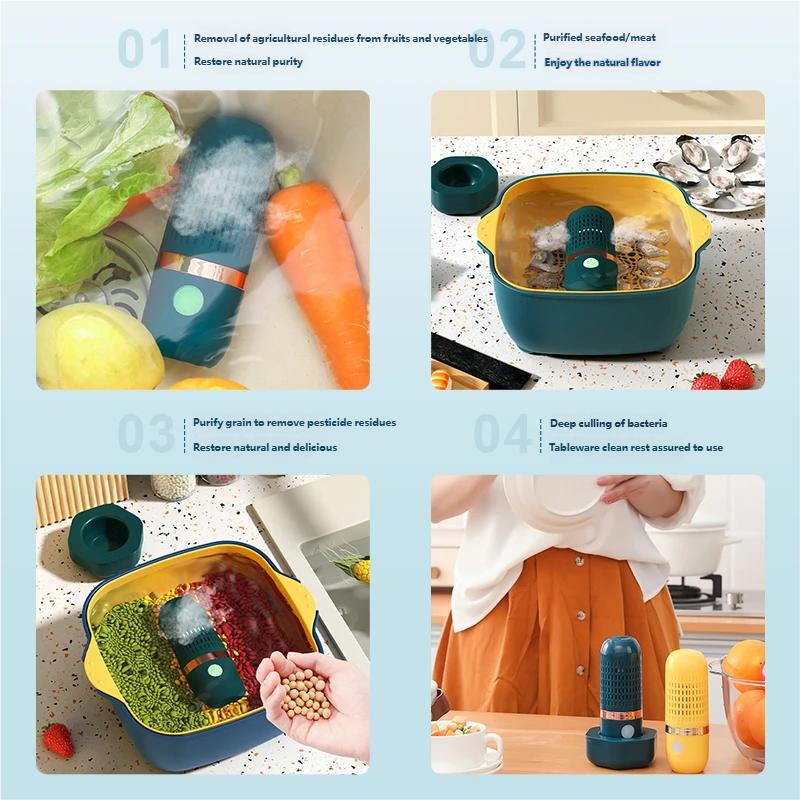 01

Removal of agricultural residues from fruits and vegetables

Restore natural purity

02

Purified seafood/meat

Enjoy the natural flavor

03

Purify grain to remove pesticide residues

Restore natural and delicious

04

Deep culling of bacteria

Tableware clean rest assured to use