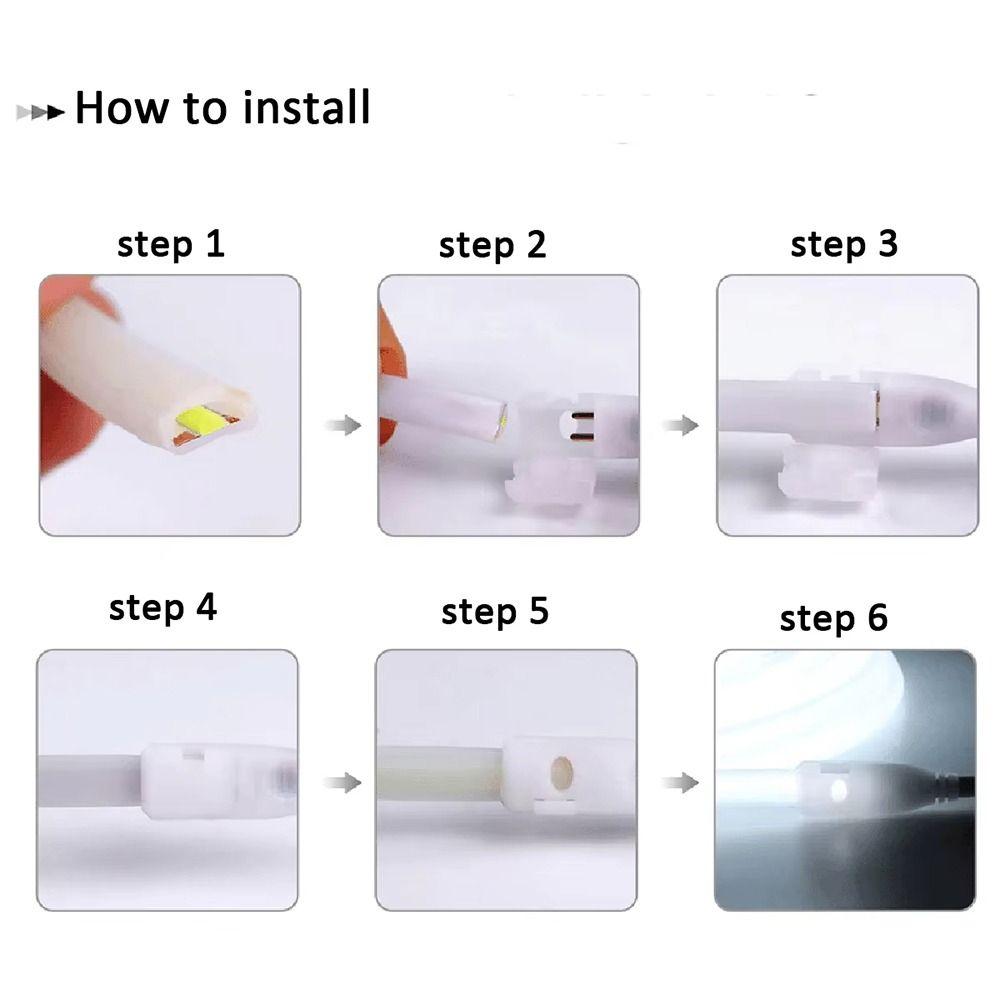 How to install

step 1

step 2

step 3

step 4

step 5

step 6