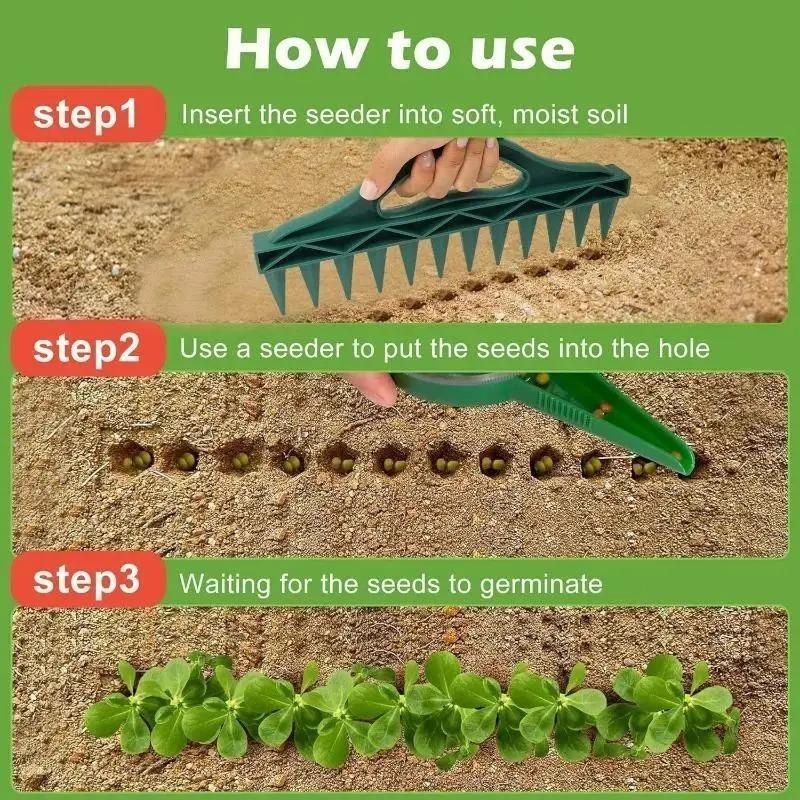 How to use

step1 Insert the seeder into soft, moist soil

step2 Use a seeder to put the seeds into the hole

step3 Waiting for the seeds to germinate