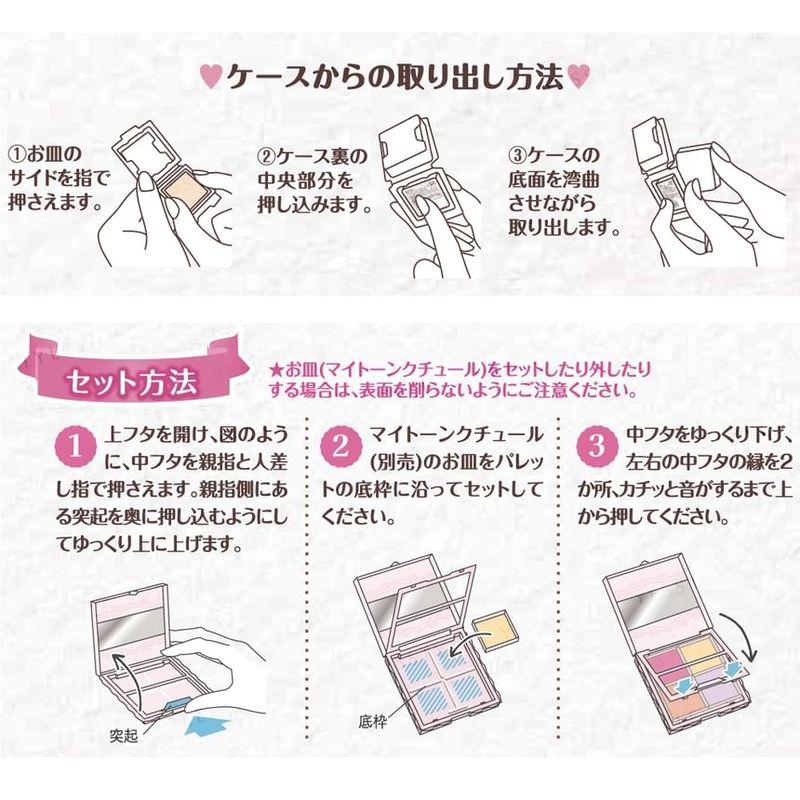 ♥ケースからの取り出し方法♥

①お皿のサイドを指で押さえます。

②ケース裏の中央部分を押し込みます。

③ケースの底面を湾曲させながら取り出します。

セット方法

★お皿(マイトーンクチュール)をセットしたり外したりする場合は、表面を削らないようにご注意ください。

1 上フタを開け、図のように、中フタを親指と人差し指で押さえます。親指側にある突起を奥に押し込むようにしてゆっくり上に上げます。

突起

2 マイトーンクチュール(別売)のお皿をパレットの底枠に沿ってセットしてください。

底枠

3 中フタをゆっくり下げ、左右の中フタの縁を2か所、カチッと音がするまで上から押してください。