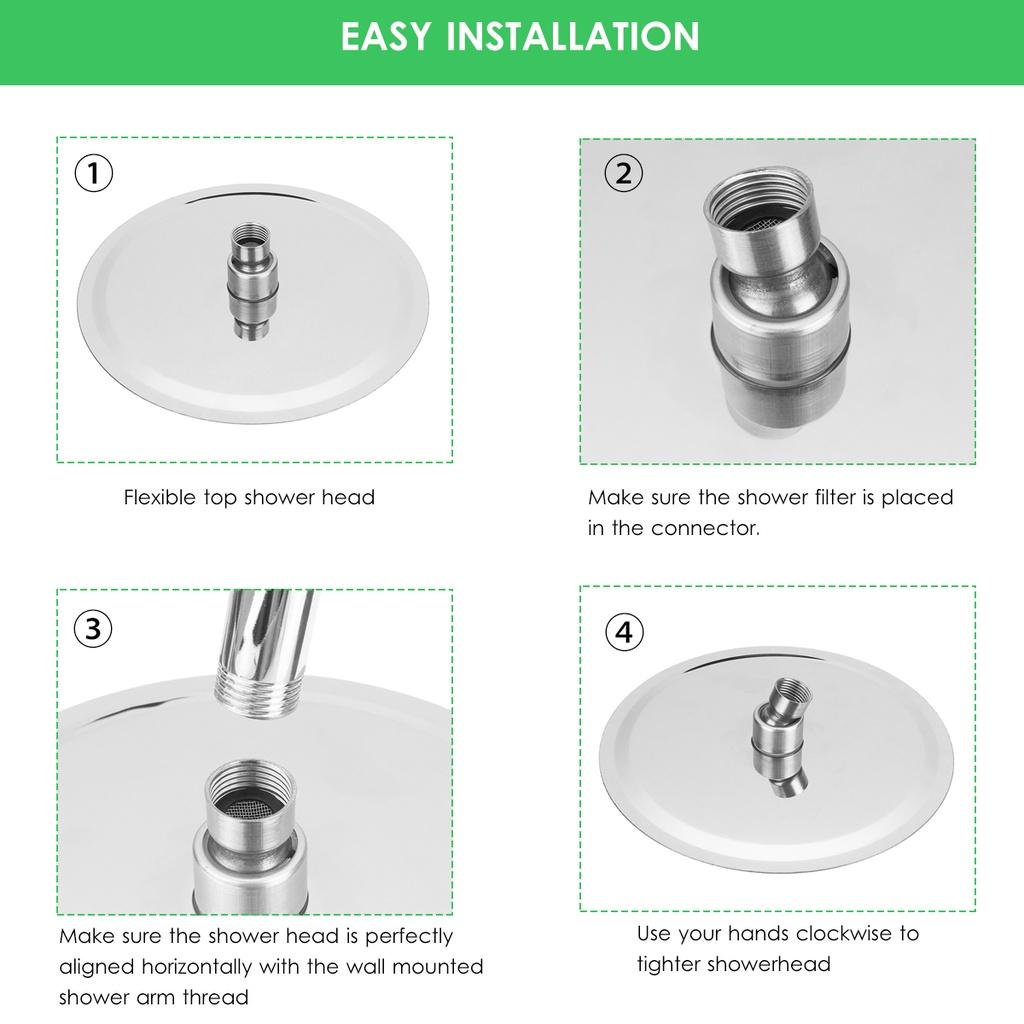 EASY INSTALLATION

①

Flexible top shower head

②

Make sure the shower filter is placed in the connector.

③

Make sure the shower head is perfectly aligned horizontally with the wall mounted shower arm thread

④

Use your hands clockwise to tighter showerhead