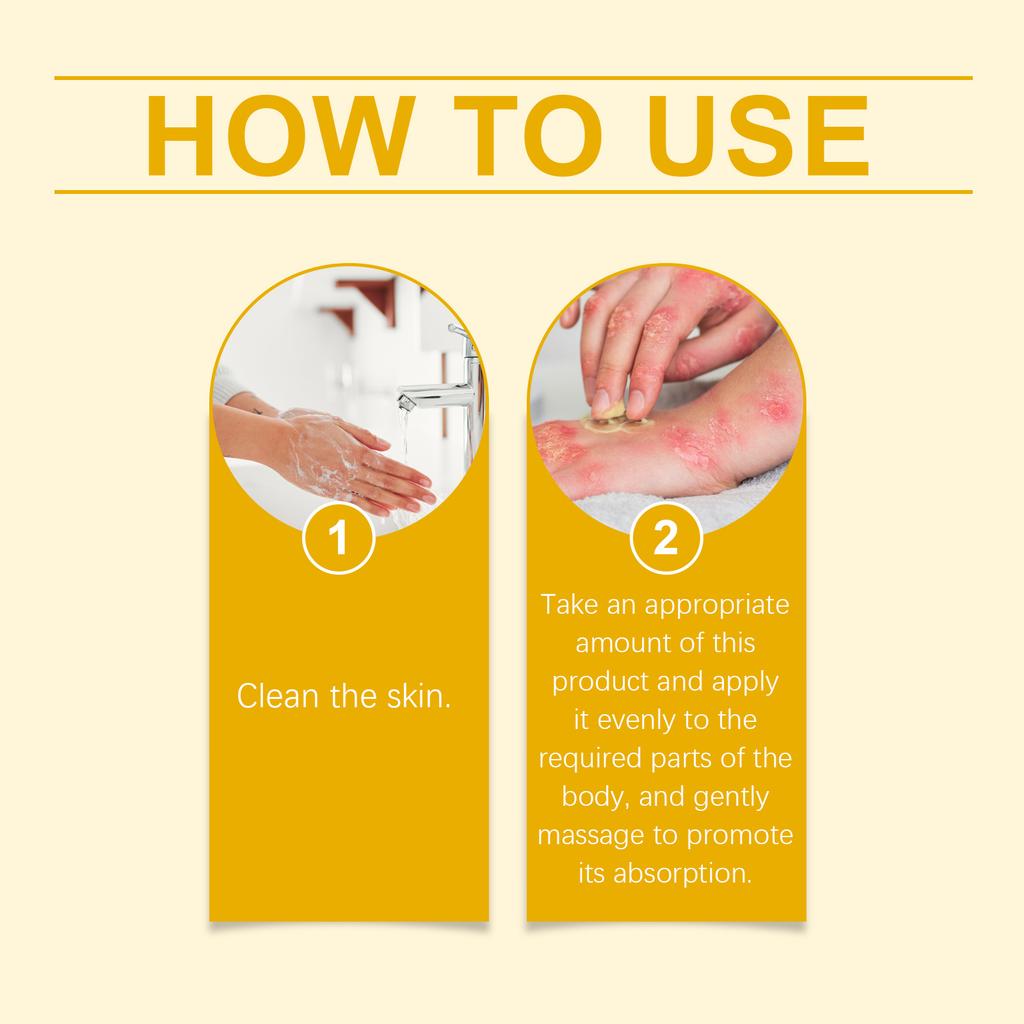 HOW TO USE

1

Clean the skin.

2

Take an appropriate amount of this product and apply it evenly to the required parts of the body, and gently massage to promote its absorption.