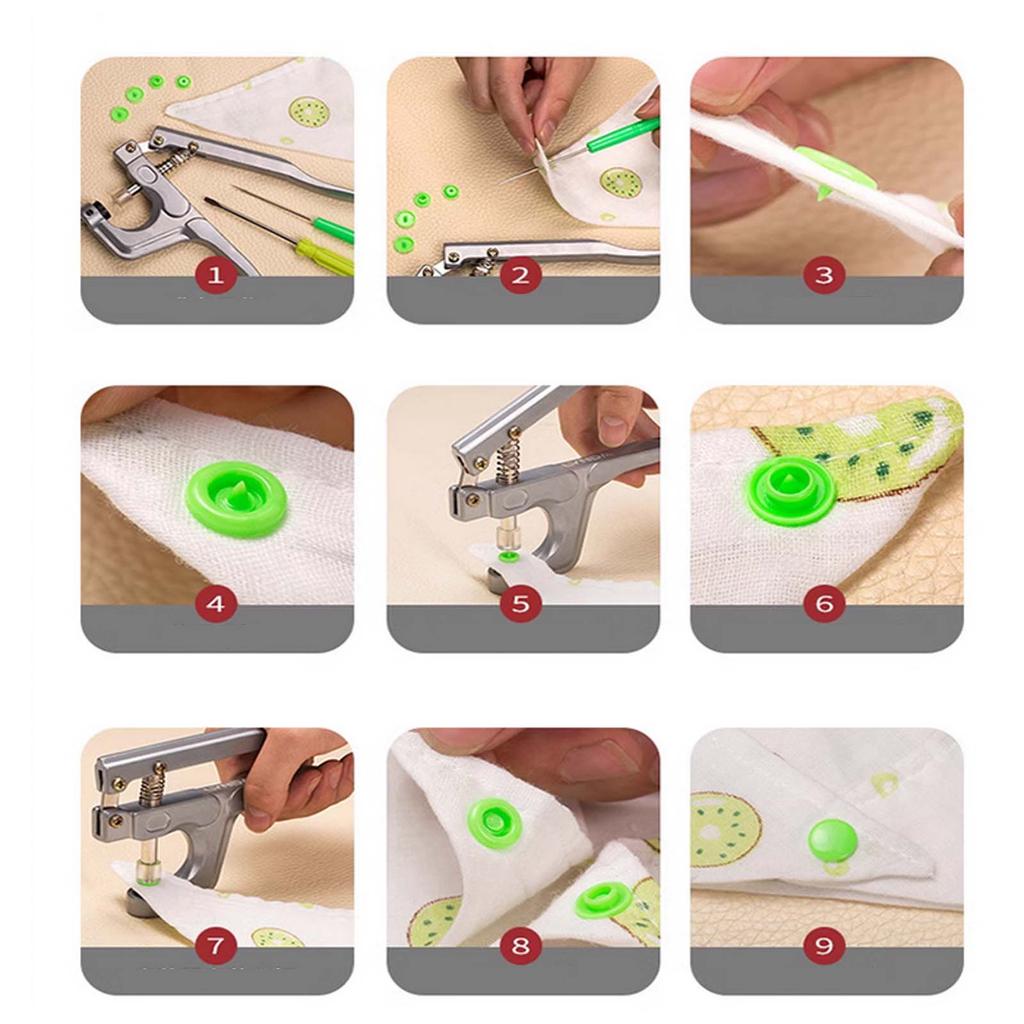 1

2

3

4

5

6

7

8

9