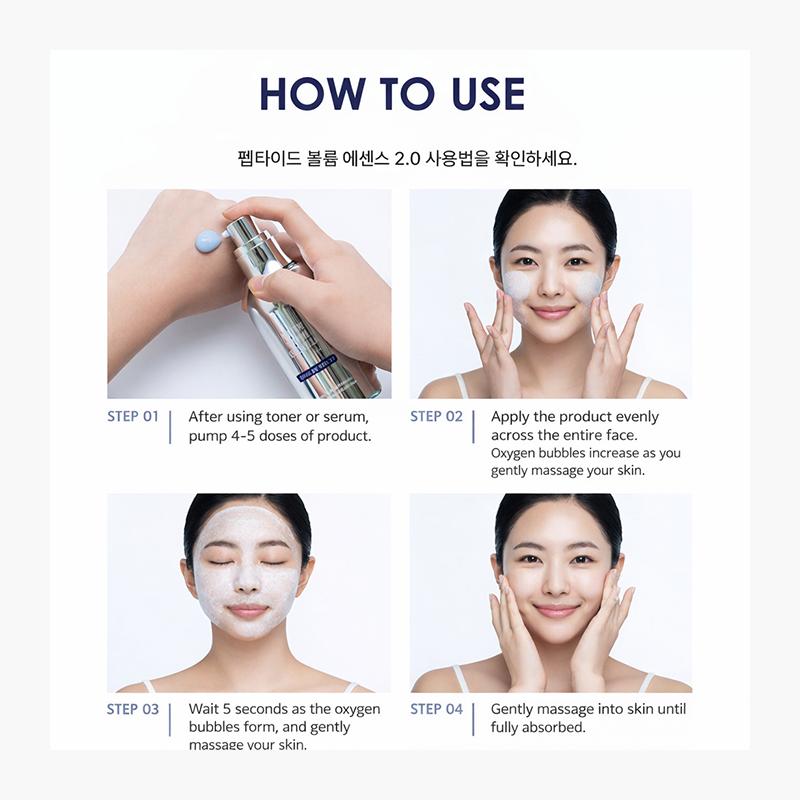 HOW TO USE

펩타이드 볼륨 에센스 2.0 사용법을 확인하세요.

STEP 01 | After using toner or serum, pump 4-5 doses of product.

STEP 02 | Apply the product evenly across the entire face. Oxygen bubbles increase as you gently massage your skin.

STEP 03 | Wait 5 seconds as the oxygen bubbles form, and gently massage your skin.

STEP 04 | Gently massage into skin until fully absorbed.