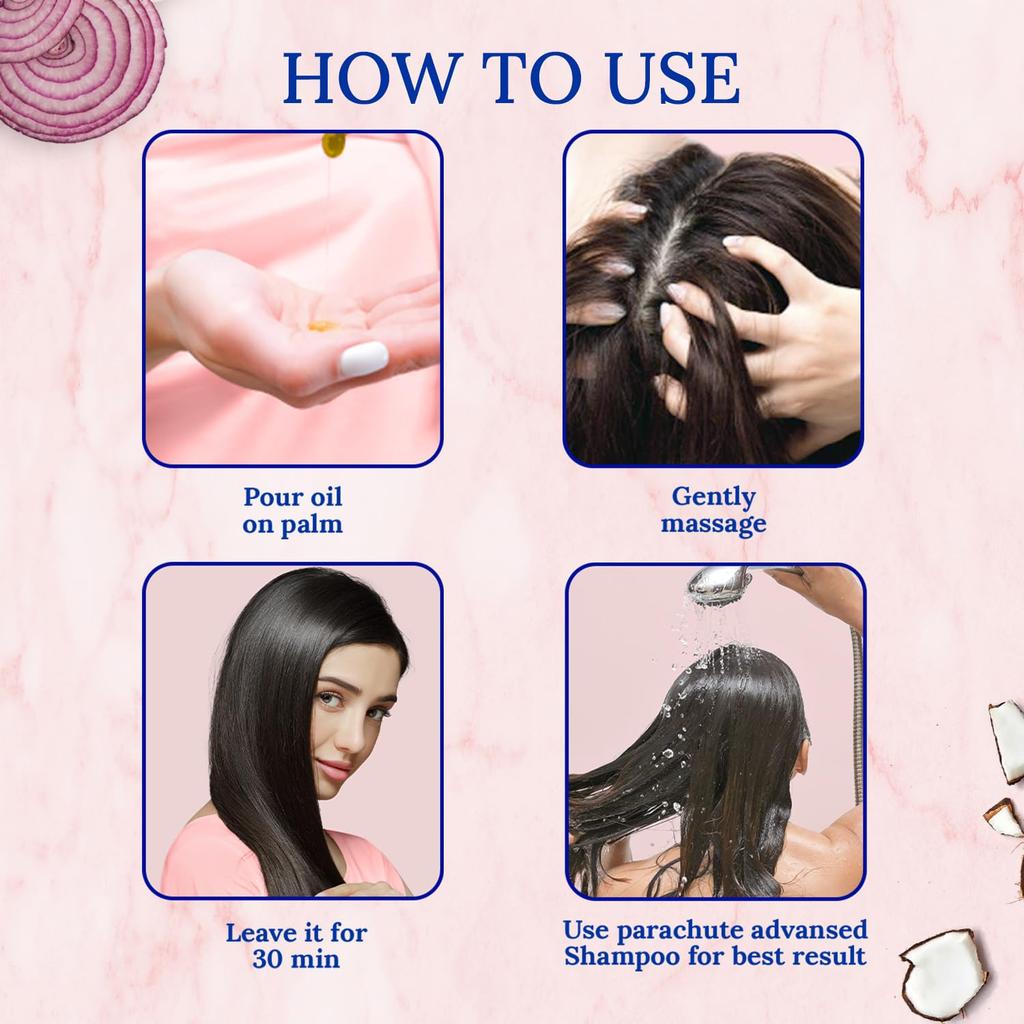 HOW TO USE

Pour oil on palm

Gently massage

Leave it for 30 min

Use parachute advansed Shampoo for best result