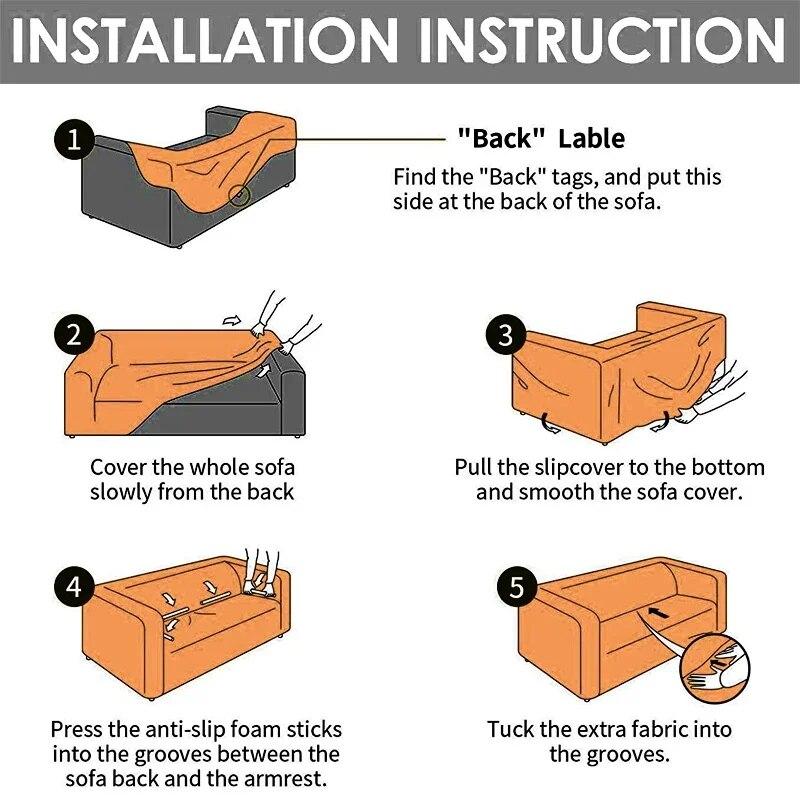 INSTALLATION INSTRUCTION

1

"Back" Lable

Find the "Back" tags, and put this side at the back of the sofa.

2

Cover the whole sofa slowly from the back

3

Pull the slipcover to the bottom and smooth the sofa cover.

4

Press the anti-slip foam sticks into the grooves between the sofa back and the armrest.

5

Tuck the extra fabric into the grooves.