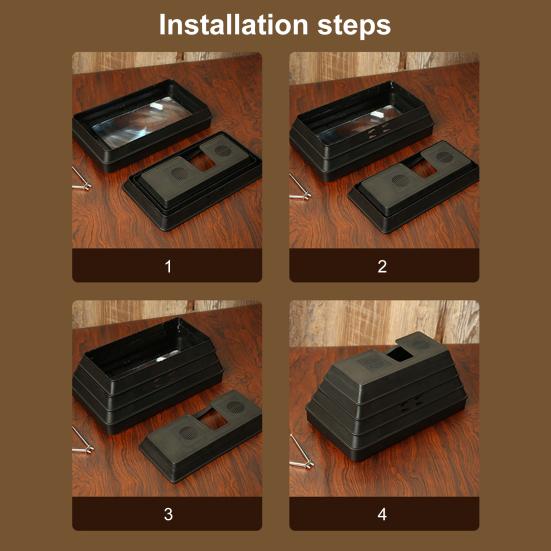 Installation steps

1

2

3

4