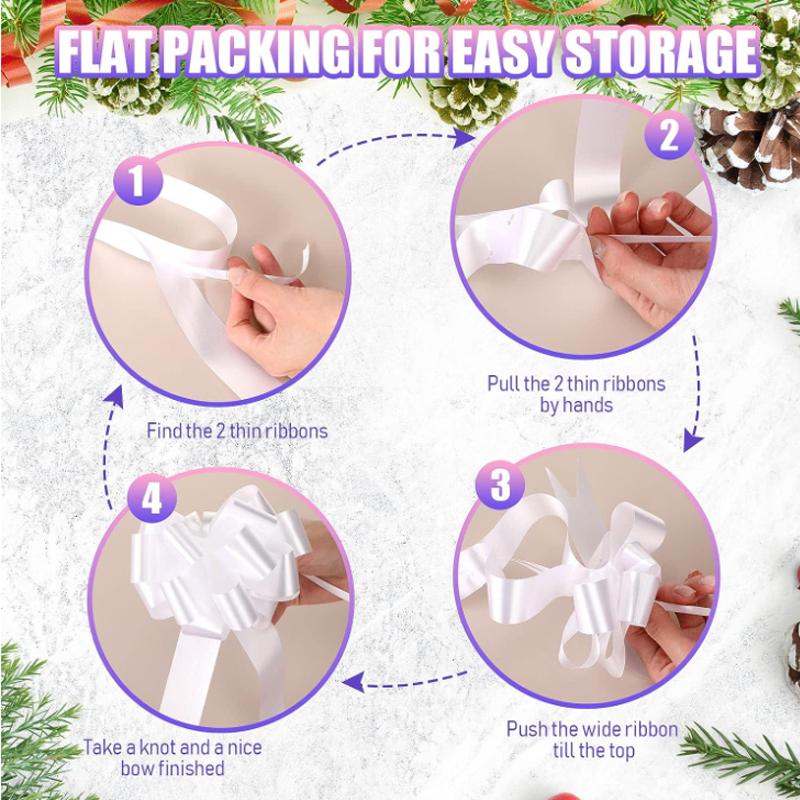 FLAT PACKING FOR EASY STORAGE

1

Find the 2 thin ribbons

2

Pull the 2 thin ribbons by hands

3

Push the wide ribbon till the top

4

Take a knot and a nice bow finished