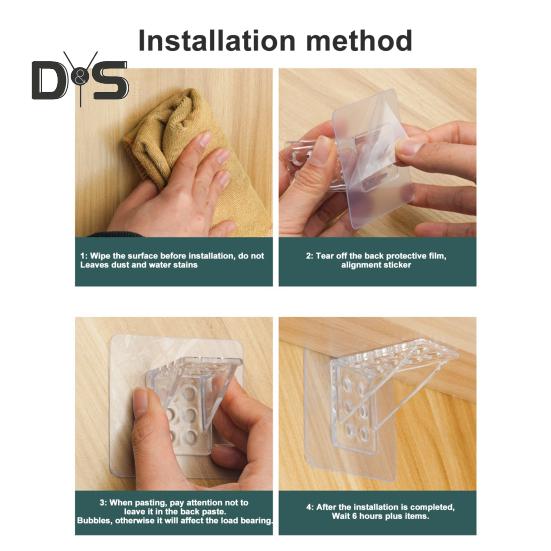 Installation method

D&S

1: Wipe the surface before installation, do not Leaves dust and water stains

2: Tear off the back protective film, alignment sticker

3: When pasting, pay attention not to leave it in the back paste. Bubbles, otherwise it will affect the load bearing.

4: After the installation is completed, Wait 6 hours plus items.