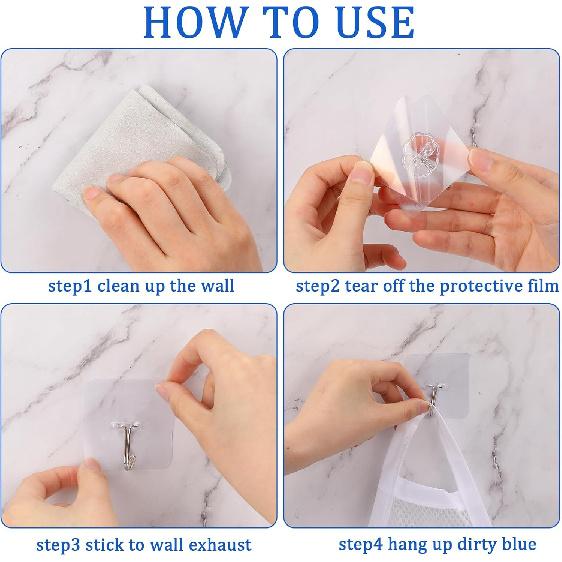 HOW TO USE

step1 clean up the wall

step2 tear off the protective film

step3 stick to wall exhaust

step4 hang up dirty blue