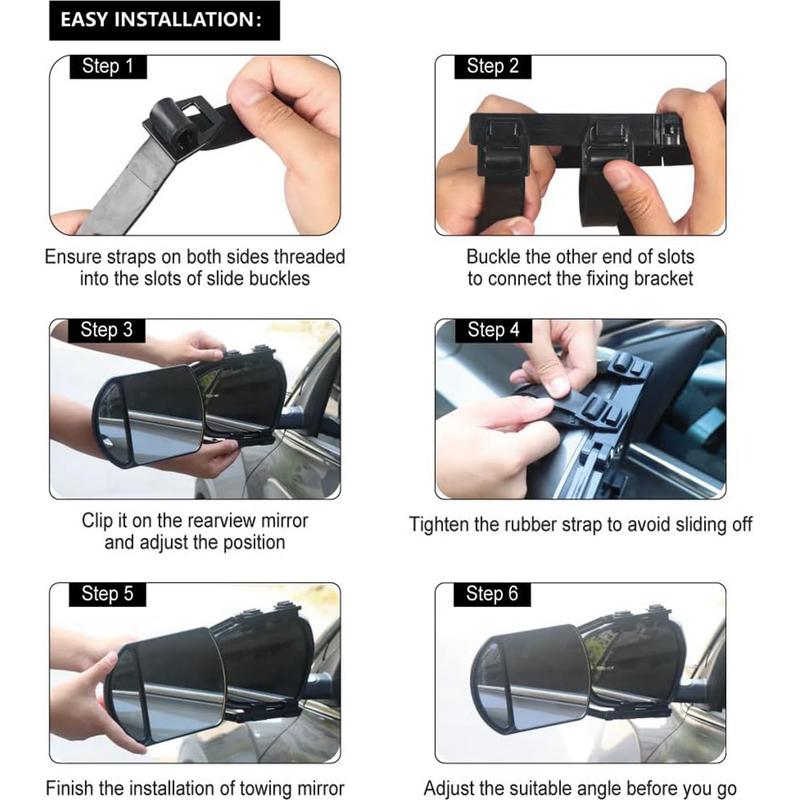 EASY INSTALLATION:

Step 1

Ensure straps on both sides threaded into the slots of slide buckles

Step 2

Buckle the other end of slots to connect the fixing bracket

Step 3

Clip it on the rearview mirror and adjust the position

Step 4

Tighten the rubber strap to avoid sliding off

Step 5

Finish the installation of towing mirror

Step 6

Adjust the suitable angle before you go