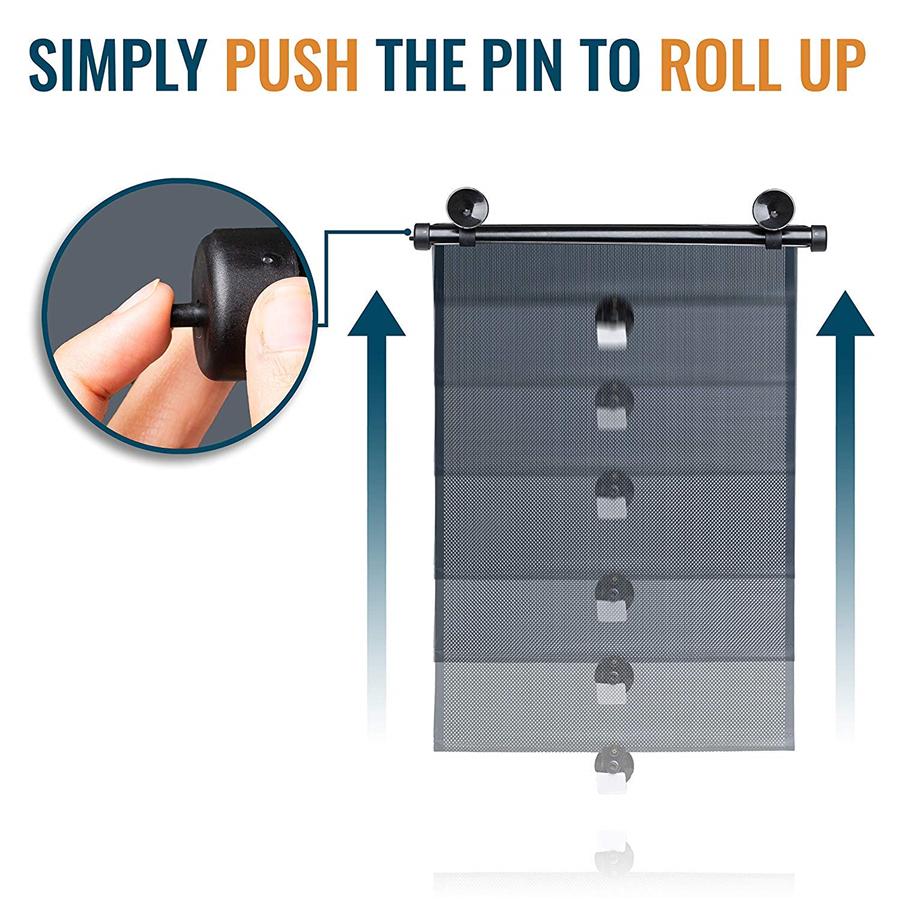 SIMPLY PUSH THE PIN TO ROLL UP