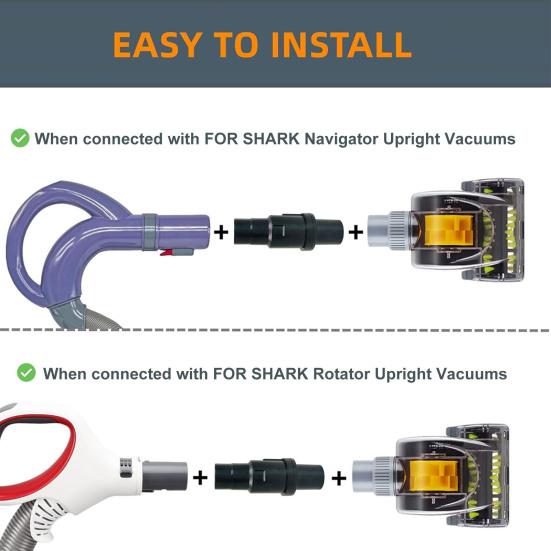 EASY TO INSTALL

When connected with FOR SHARK Navigator Upright Vacuums

+ +

When connected with FOR SHARK Rotator Upright Vacuums

+ +