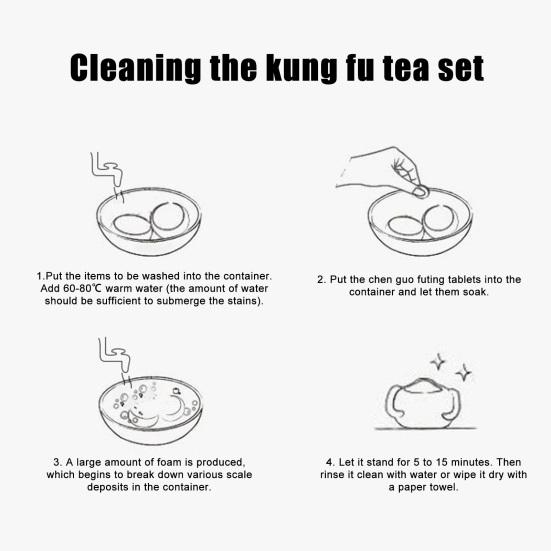 Cleaning the kung fu tea set

1.Put the items to be washed into the container. Add 60-80℃ warm water (the amount of water should be sufficient to submerge the stains).

2. Put the chen guo futing tablets into the container and let them soak.

3. A large amount of foam is produced, which begins to break down various scale deposits in the container.

4. Let it stand for 5 to 15 minutes. Then rinse it clean with water or wipe it dry with a paper towel.