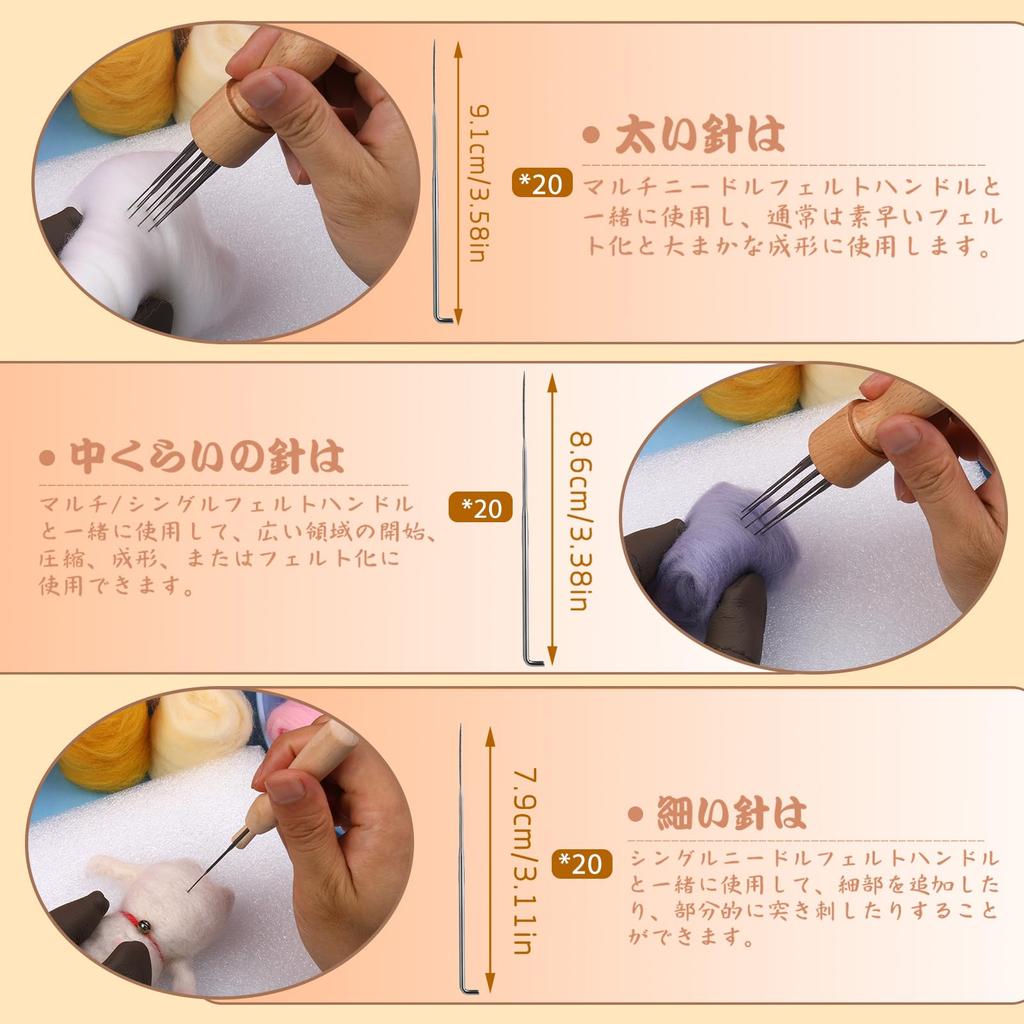 9.1cm/3.58in

*20

• 太い針は

マルチニードルフェルトハンドルと一緒に使用し、通常は素早いフェルト化と大まかな成形に使用します。

• 中くらいの針は

マルチ/シングルフェルトハンドルと一緒に使用して、広い領域の開始、圧縮、成形、またはフェルト化に使用できます。

*20

8.6cm/3.38in

7.9cm/3.11in

*20

• 細い針は

シングルニードルフェルトハンドルと一緒に使用して、細部を追加したり、部分的に突き刺したりすることができます。