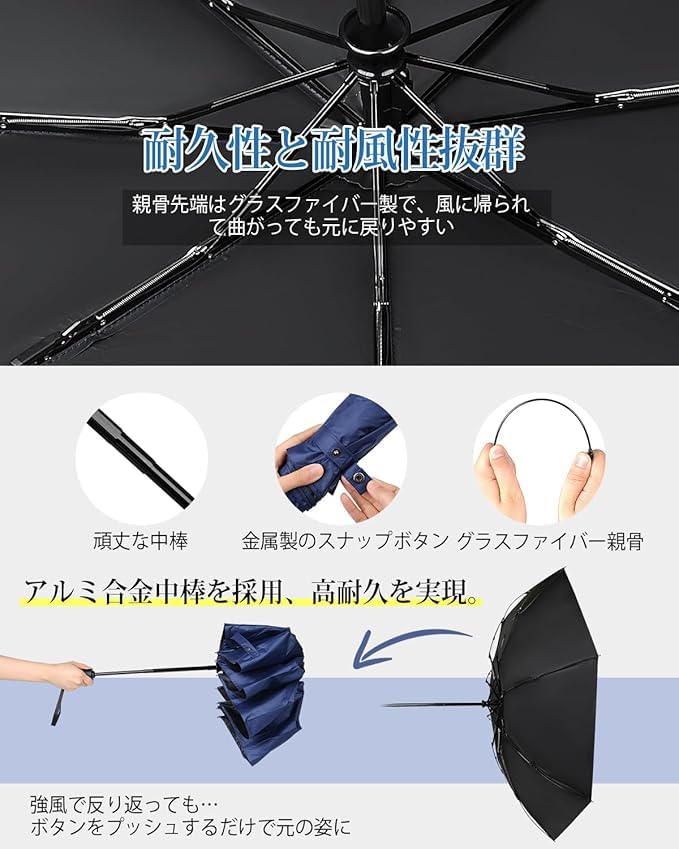 耐久性と耐風性抜群

親骨先端はグラスファイバー製で、風に帰られて曲がっても元に戻りやすい

頑丈な中棒

金属製のスナップボタン

グラスファイバー親骨

アルミ合金中棒を採用、高耐久を実現。

強風で反り返っても…
ボタンをプッシュするだけで元の姿に