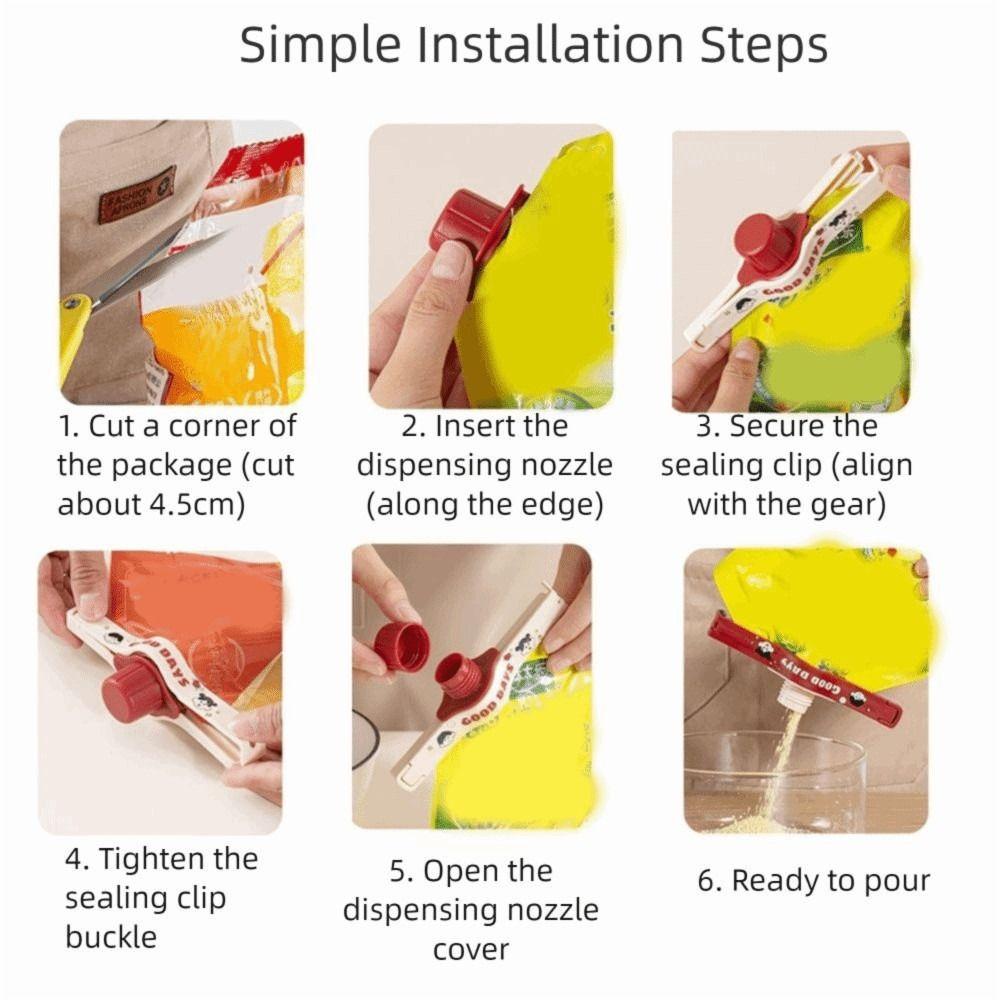 Simple Installation Steps

FASHION APRONS

1. Cut a corner of the package (cut about 4.5cm)

2. Insert the dispensing nozzle (along the edge)

GOOD DAYS

3. Secure the sealing clip (align with the gear)

GOOD DAYS

4. Tighten the sealing clip buckle

GOOD DAYS

5. Open the dispensing nozzle cover

GOOD DAYS

6. Ready to pour