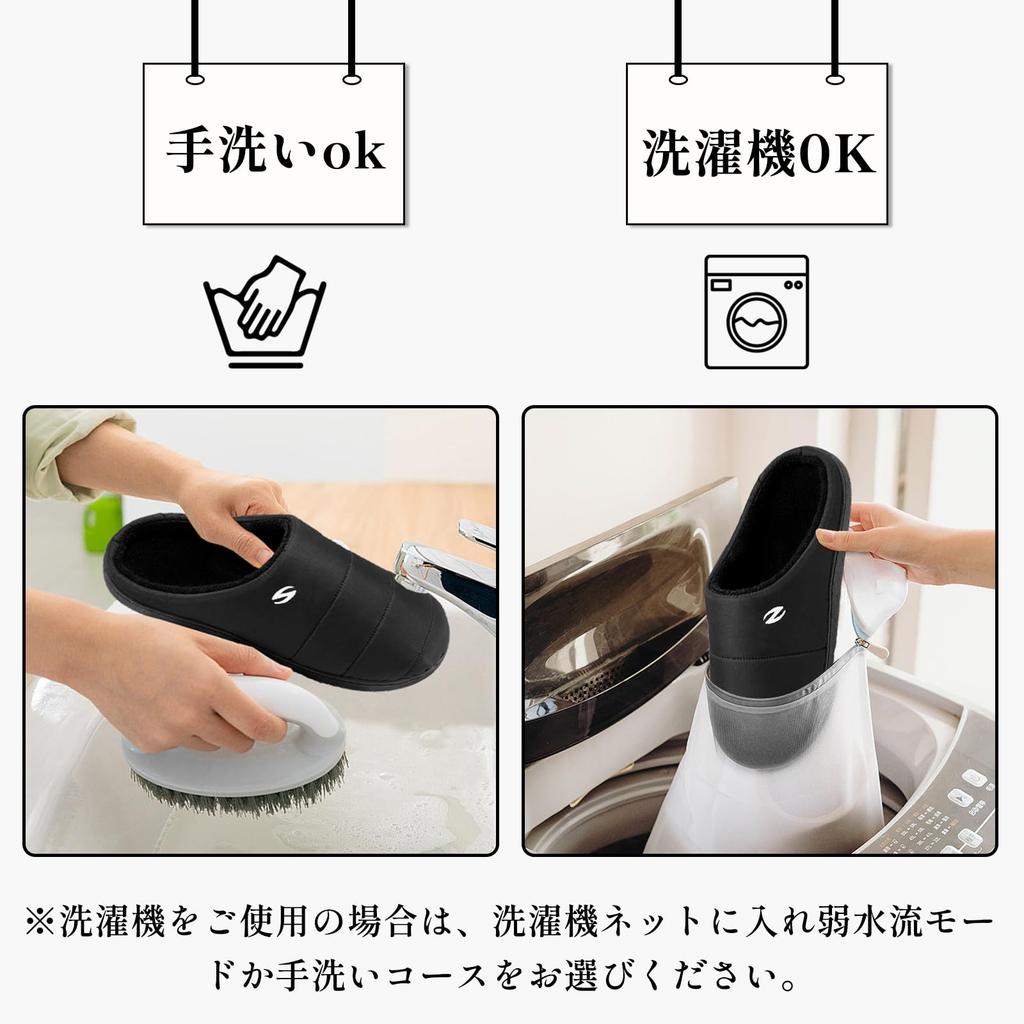 手洗いok

洗濯機OK

※洗濯機をご使用の場合は、洗濯機ネットに入れ弱水流モードか手洗いコースをお選びください。