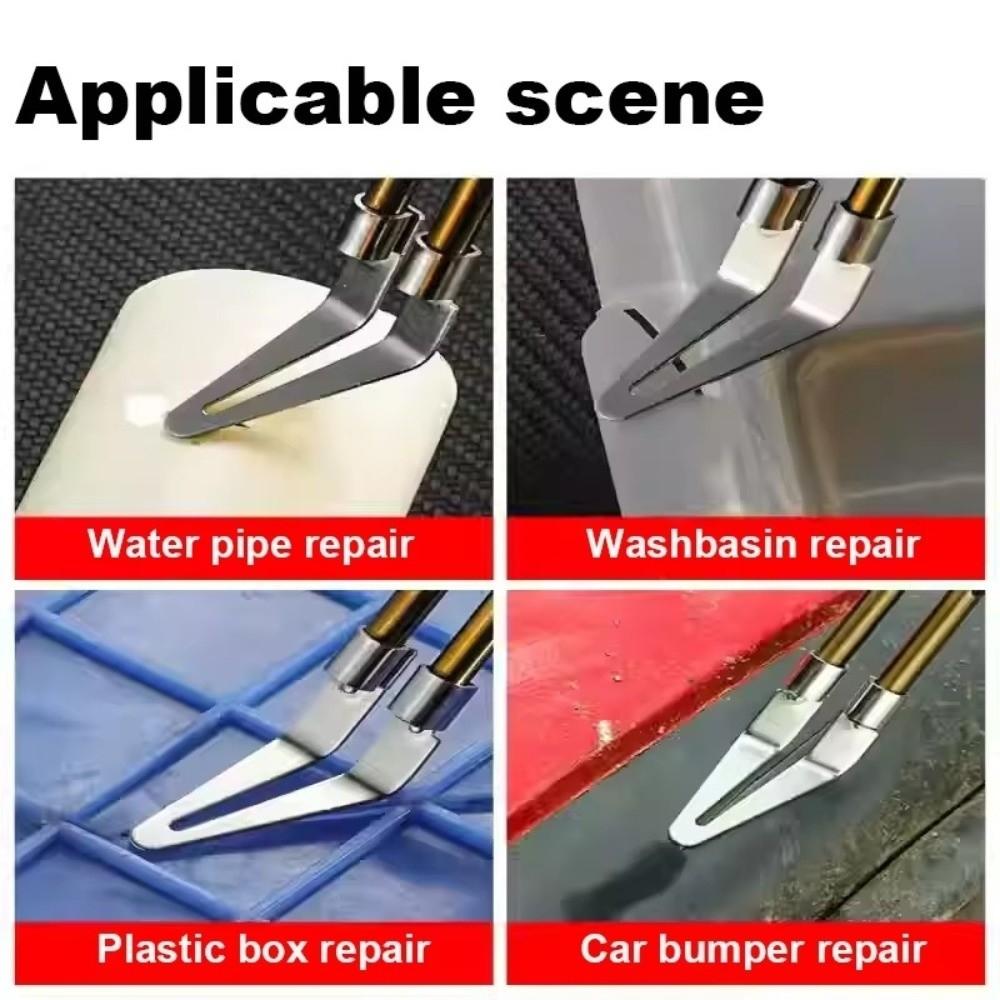 Applicable scene

Water pipe repair

Washbasin repair

Plastic box repair

Car bumper repair