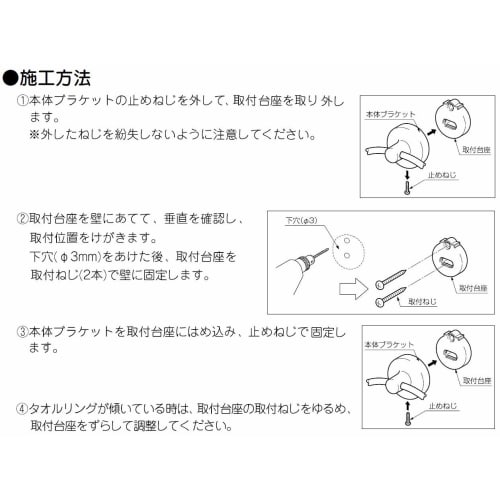 ●施工方法

①本体ブラケットの止めねじを外して、取付台座を取り 外します。
※外したねじを紛失しないように注意してください。

本体ブラケット
取付台座
止めねじ

②取付台座を壁にあてて、垂直を確認し、取付位置をけがきます。
下穴(φ3mm)をあけた後、取付台座を取付ねじ(2本)で壁に固定します。

下穴(φ3)
取付台座
取付ねじ

③本体ブラケットを取付台座にはめ込み、止めねじで固定します。

本体ブラケット
取付台座
止めねじ

④タオルリングが傾いている時は、取付台座の取付ねじをゆるめ、取付台座をずらして調整してください。