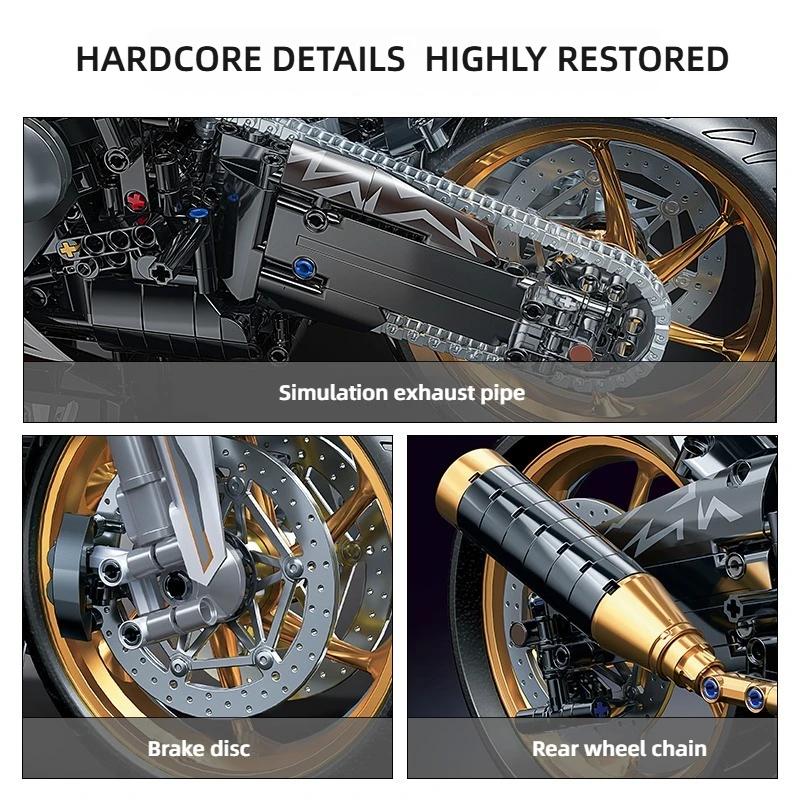 HARDCORE DETAILS HIGHLY RESTORED

Simulation exhaust pipe

Brake disc

Rear wheel chain