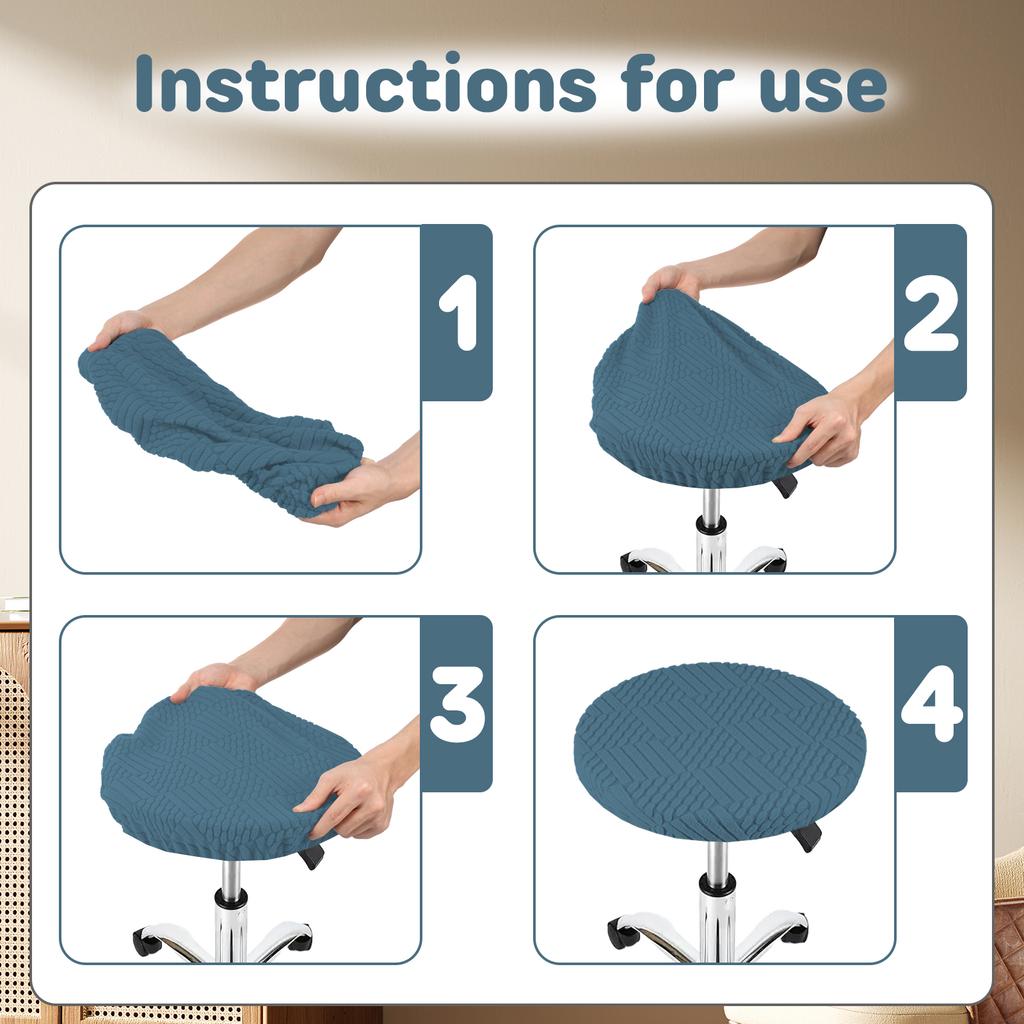 Instructions for use

1

2

3

4