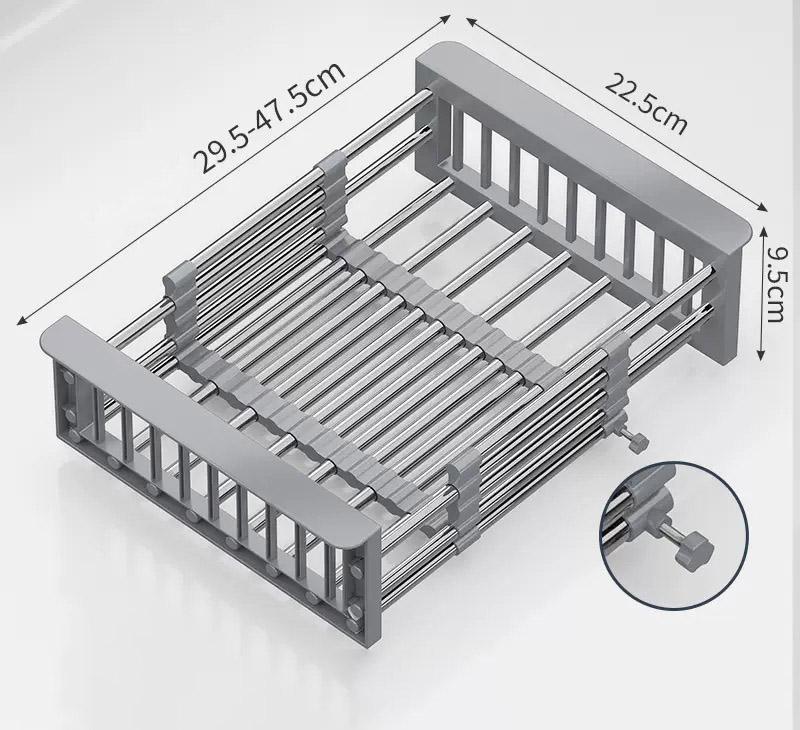 29.5-47.5cm

22.5cm

9.5cm