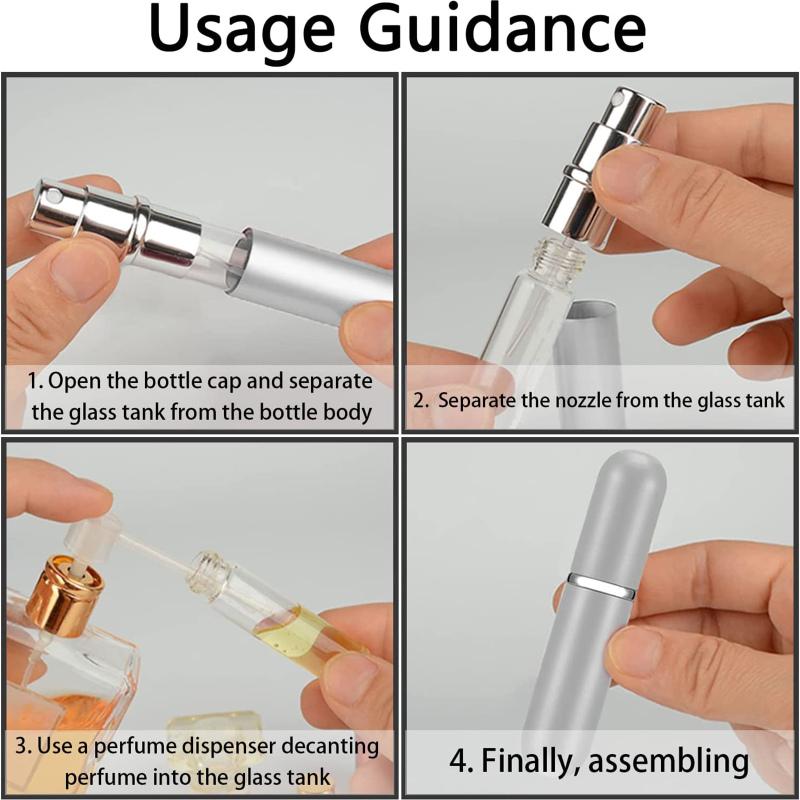 Usage Guidance

1. Open the bottle cap and separate the glass tank from the bottle body

2. Separate the nozzle from the glass tank

3. Use a perfume dispenser decanting perfume into the glass tank

4. Finally, assembling