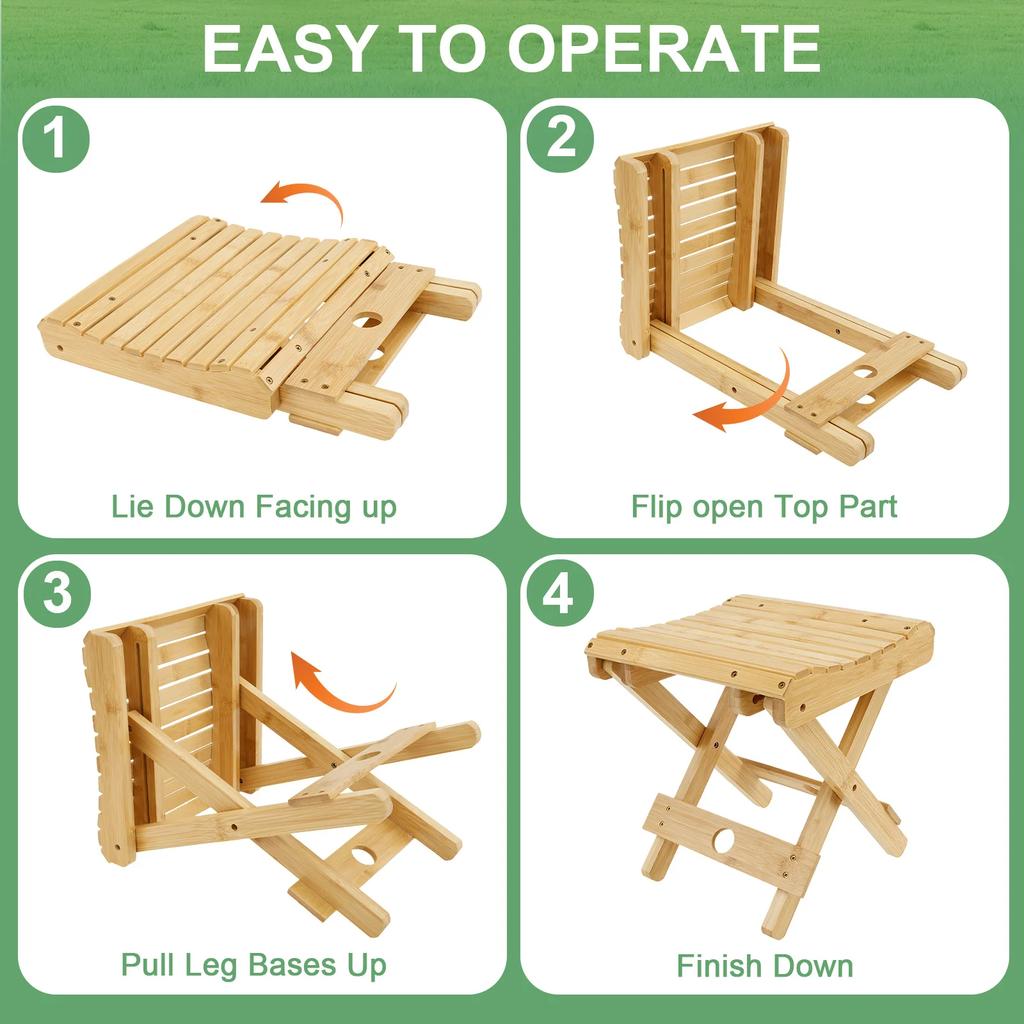 EASY TO OPERATE

1

Lie Down Facing up

2

Flip open Top Part

3

Pull Leg Bases Up

4

Finish Down