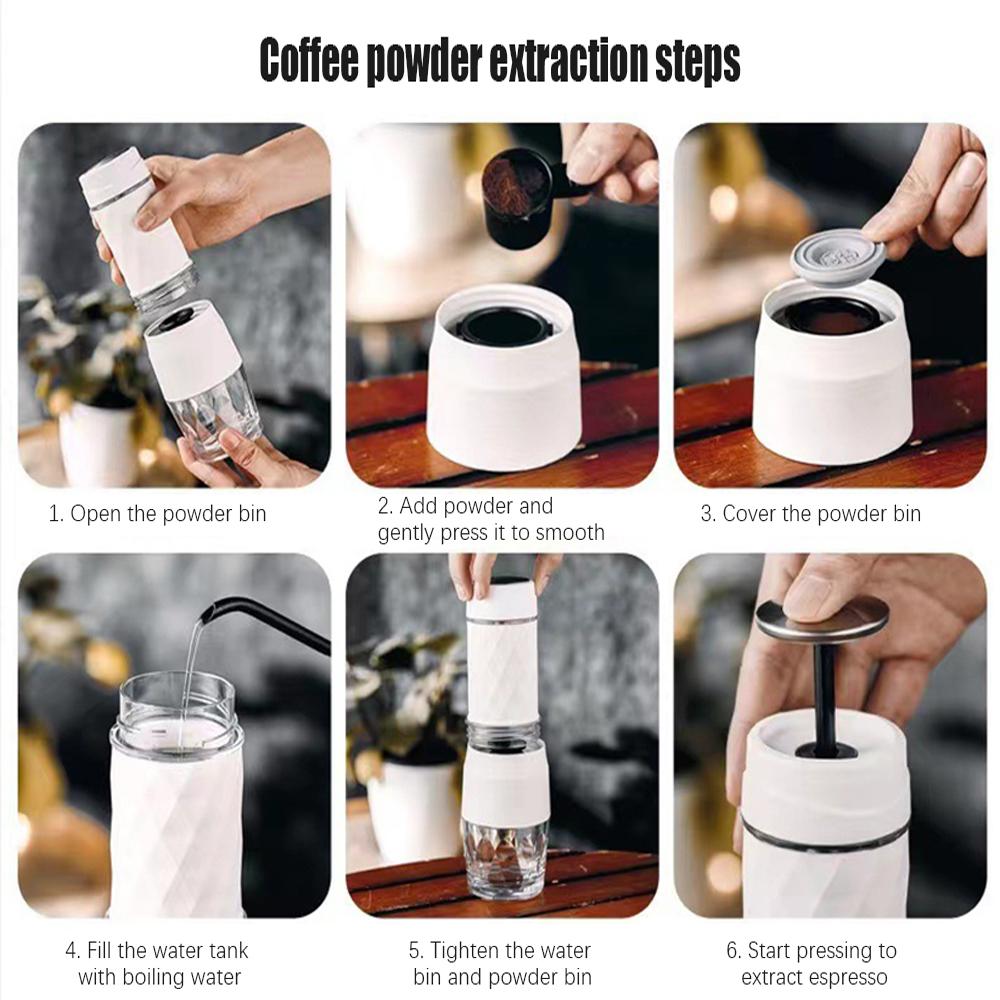 Coffee powder extraction steps

1. Open the powder bin

2. Add powder and gently press it to smooth

3. Cover the powder bin

4. Fill the water tank with boiling water

5. Tighten the water bin and powder bin

6. Start pressing to extract espresso