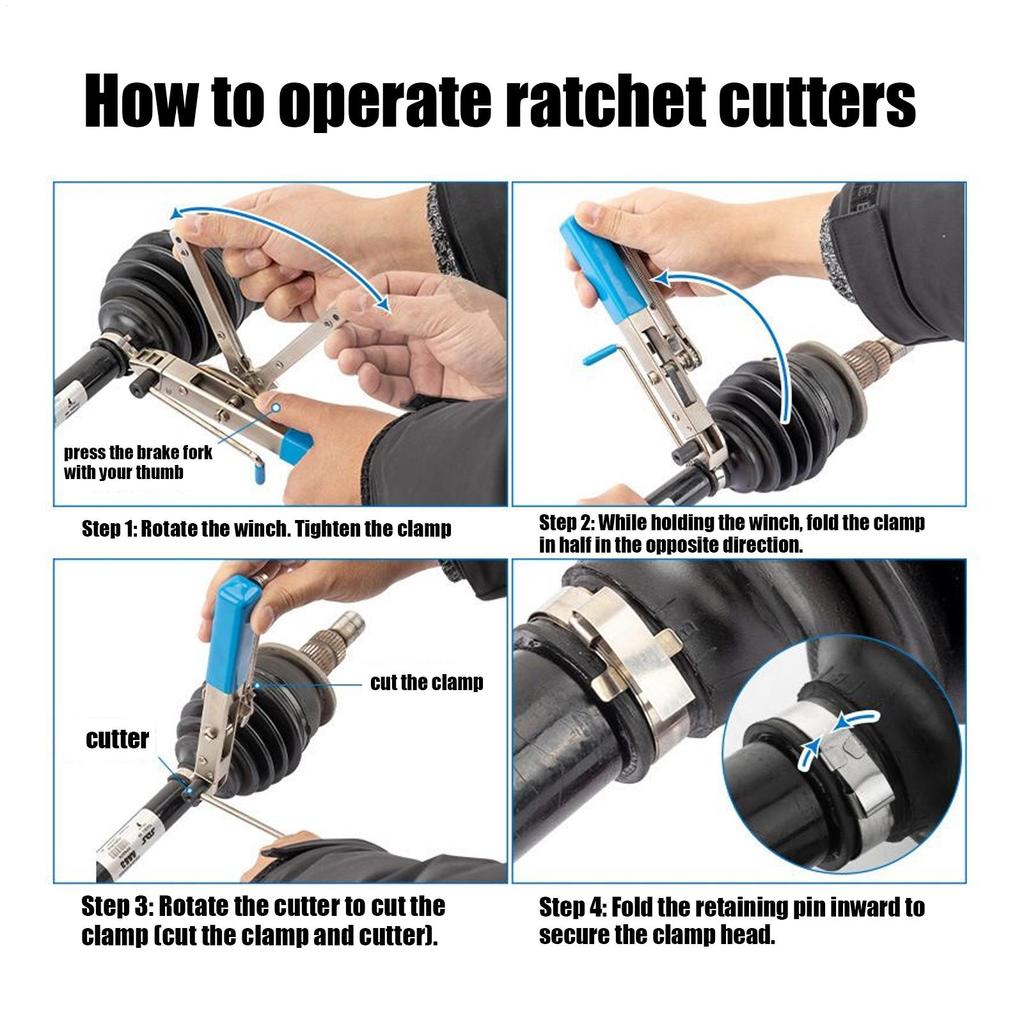 How to operate ratchet cutters

press the brake fork with your thumb

Step 1: Rotate the winch. Tighten the clamp

Step 2: While holding the winch, fold the clamp in half in the opposite direction.

cut the clamp

cutter

Step 3: Rotate the cutter to cut the clamp (cut the clamp and cutter).

Step 4: Fold the retaining pin inward to secure the clamp head.