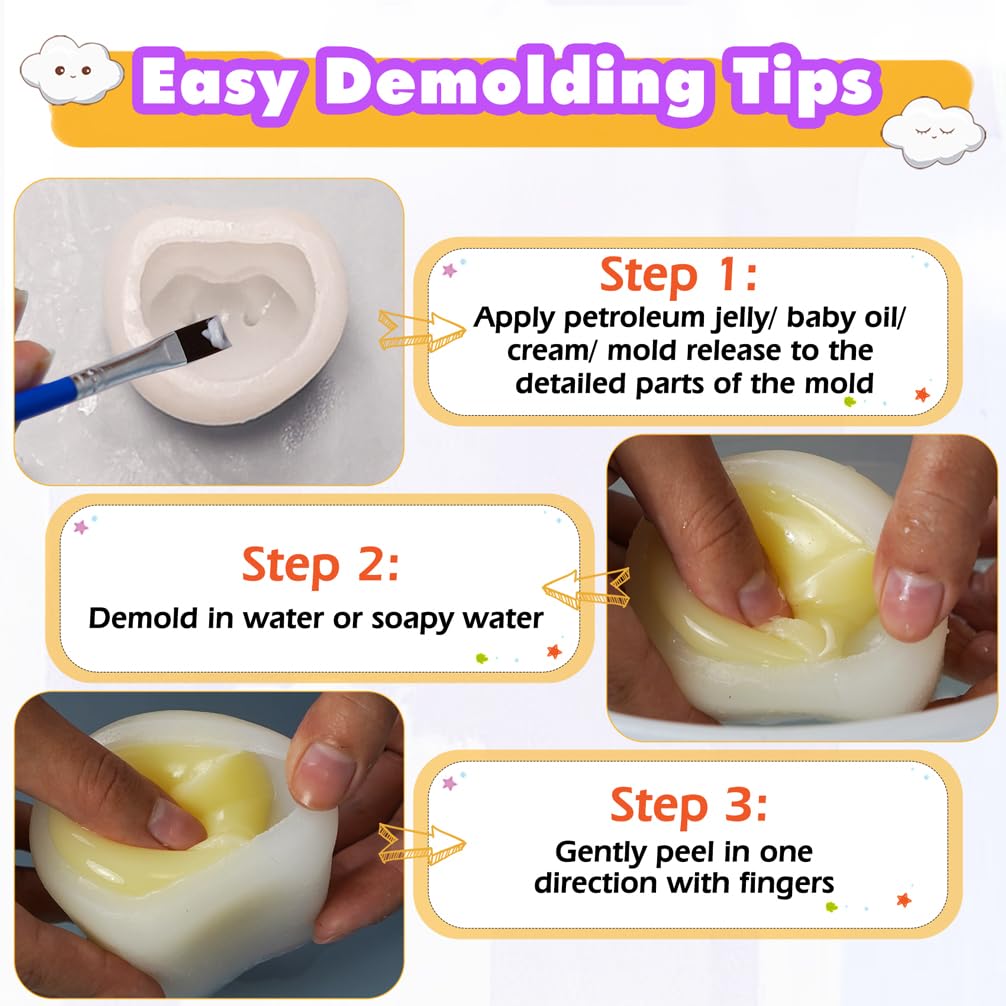 Easy Demolding Tips

Step 1:
Apply petroleum jelly/ baby oil/ cream/ mold release to the detailed parts of the mold

Step 2:
Demold in water or soapy water

Step 3:
Gently peel in one direction with fingers