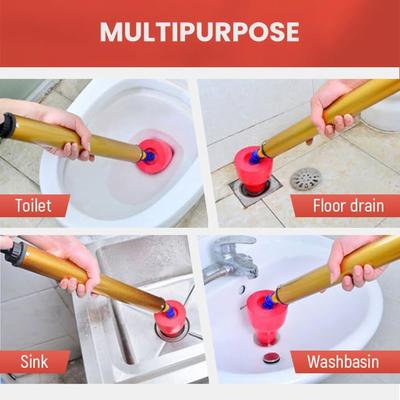 MULTIPURPOSE

Toilet

Floor drain

Sink

Washbasin