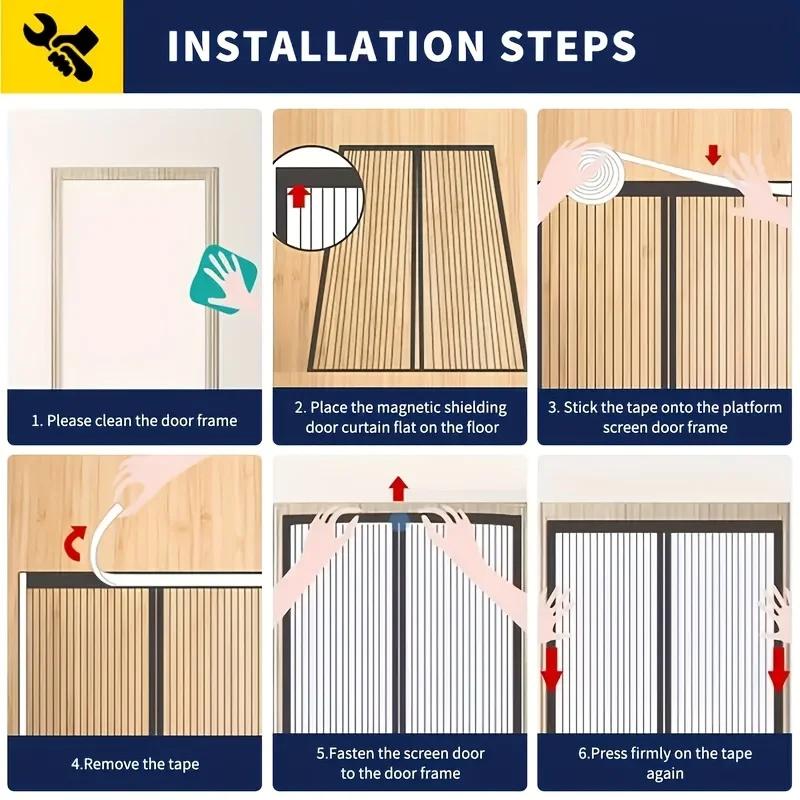 INSTALLATION STEPS

1. Please clean the door frame

2. Place the magnetic shielding door curtain flat on the floor

3. Stick the tape onto the platform screen door frame

4.Remove the tape

5.Fasten the screen door to the door frame

6.Press firmly on the tape again