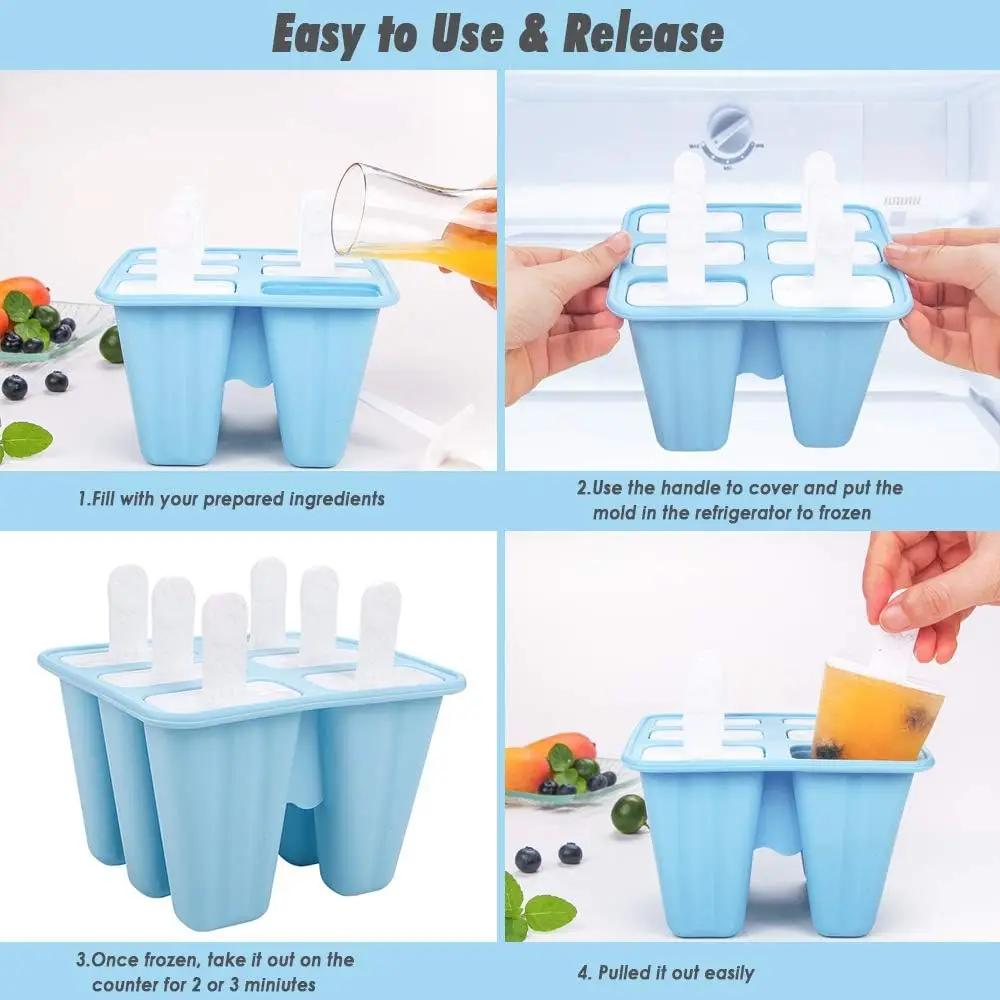 Easy to Use & Release

1.Fill with your prepared ingredients

2.Use the handle to cover and put the mold in the refrigerator to frozen

3.Once frozen, take it out on the counter for 2 or 3 miniutes

4. Pulled it out easily