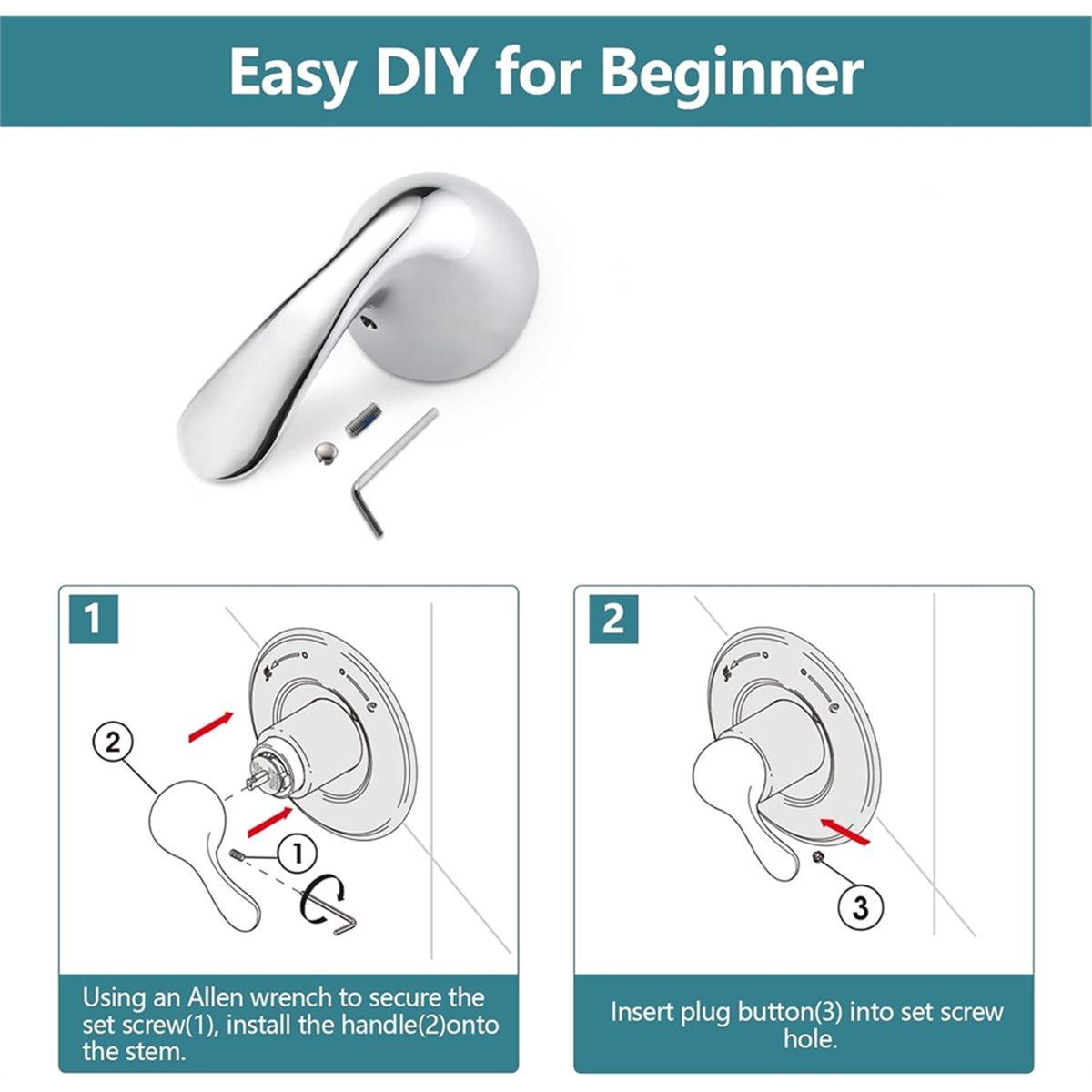 Easy DIY for Beginner

1

2

1

Using an Allen wrench to secure the set screw(1), install the handle(2)onto the stem.

2

3

Insert plug button(3) into set screw hole.