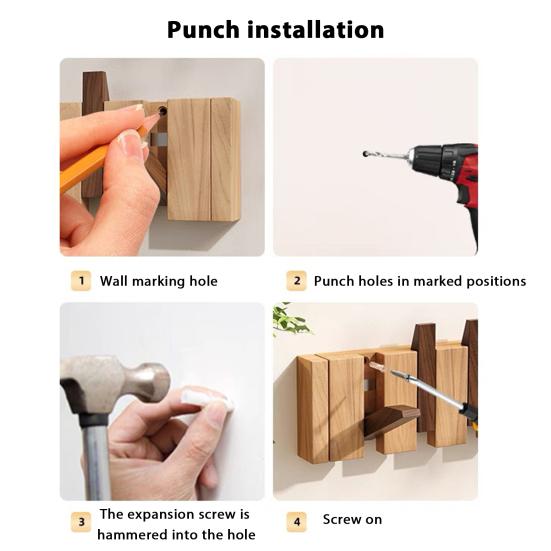 Punch installation

1 Wall marking hole

2 Punch holes in marked positions

3 The expansion screw is hammered into the hole

4 Screw on