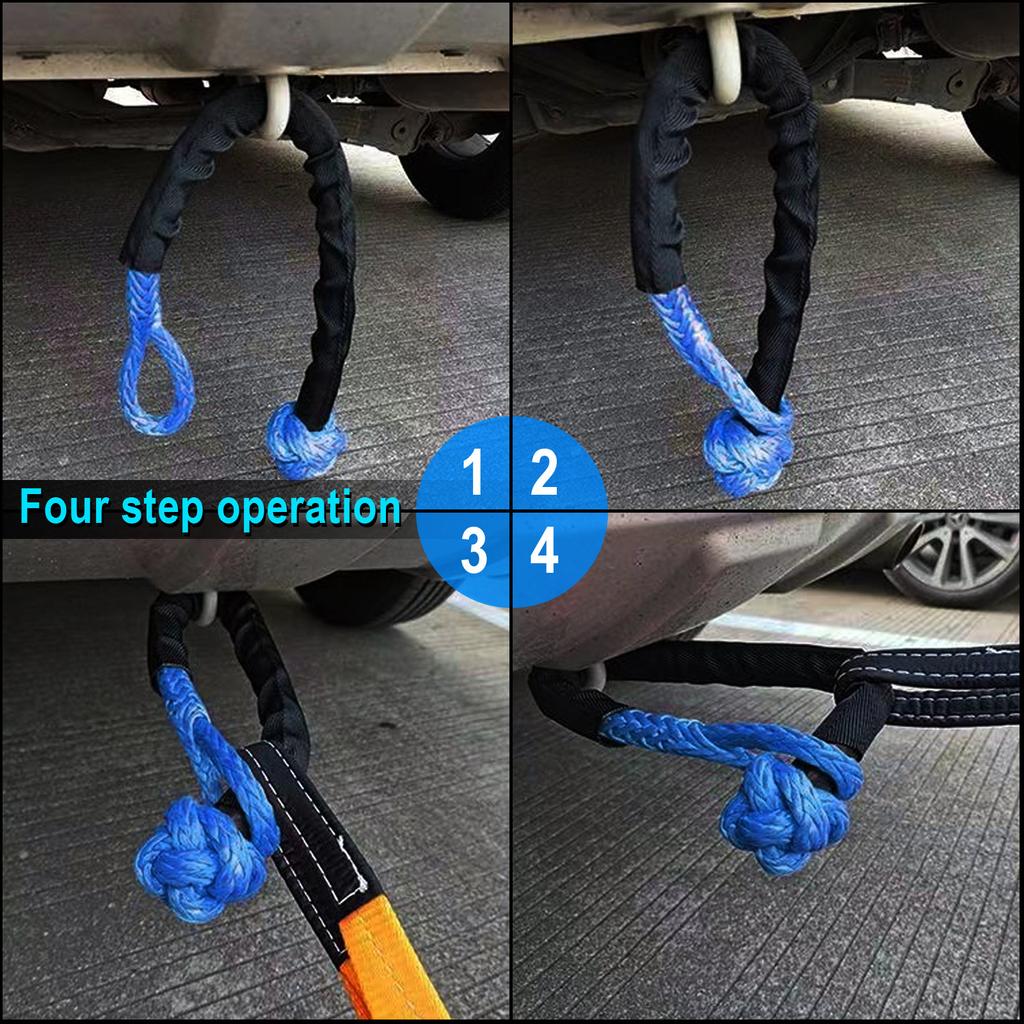 Four step operation

1 2
3 4