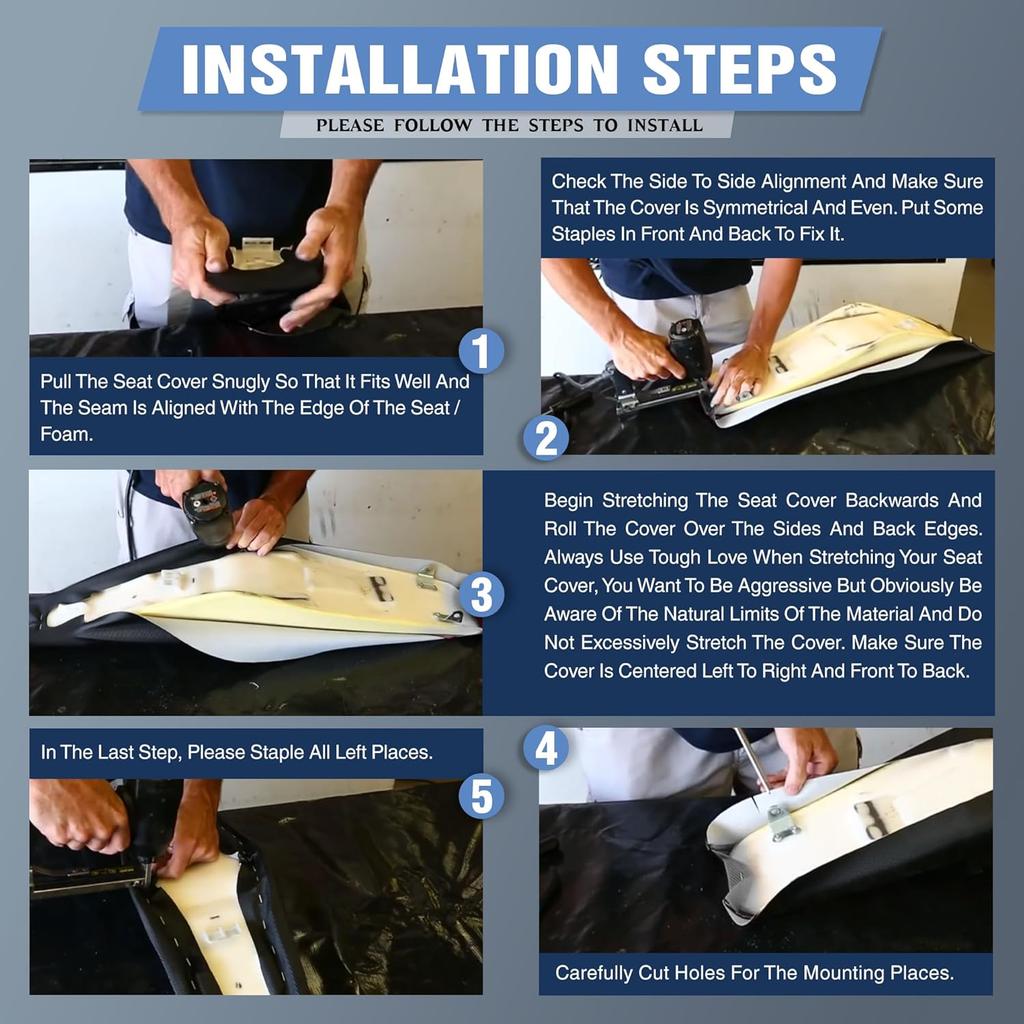 INSTALLATION STEPS

PLEASE FOLLOW THE STEPS TO INSTALL

1

Pull The Seat Cover Snugly So That It Fits Well And The Seam Is Aligned With The Edge Of The Seat / Foam.

Check The Side To Side Alignment And Make Sure That The Cover Is Symmetrical And Even. Put Some Staples In Front And Back To Fix It.

2

3

Begin Stretching The Seat Cover Backwards And Roll The Cover Over The Sides And Back Edges. Always Use Tough Love When Stretching Your Seat Cover, You Want To Be Aggressive But Obviously Be Aware Of The Natural Limits Of The Material And Do Not Excessively Stretch The Cover. Make Sure The Cover Is Centered Left To Right And Front To Back.

In The Last Step, Please Staple All Left Places.

5

4

Carefully Cut Holes For The Mounting Places.