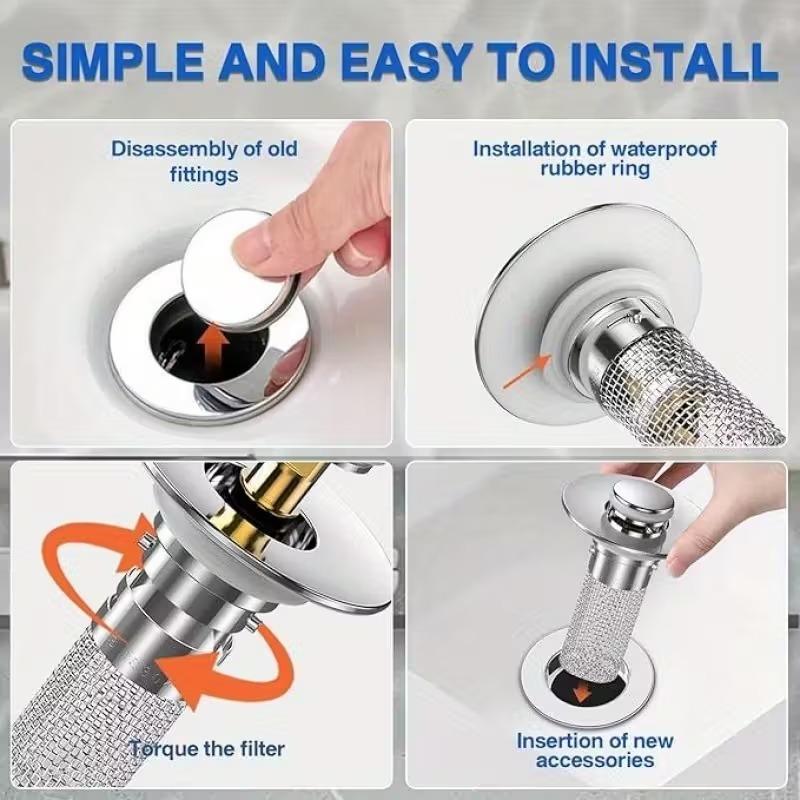 SIMPLE AND EASY TO INSTALL

Disassembly of old fittings

Installation of waterproof rubber ring

Torque the filter

Insertion of new accessories