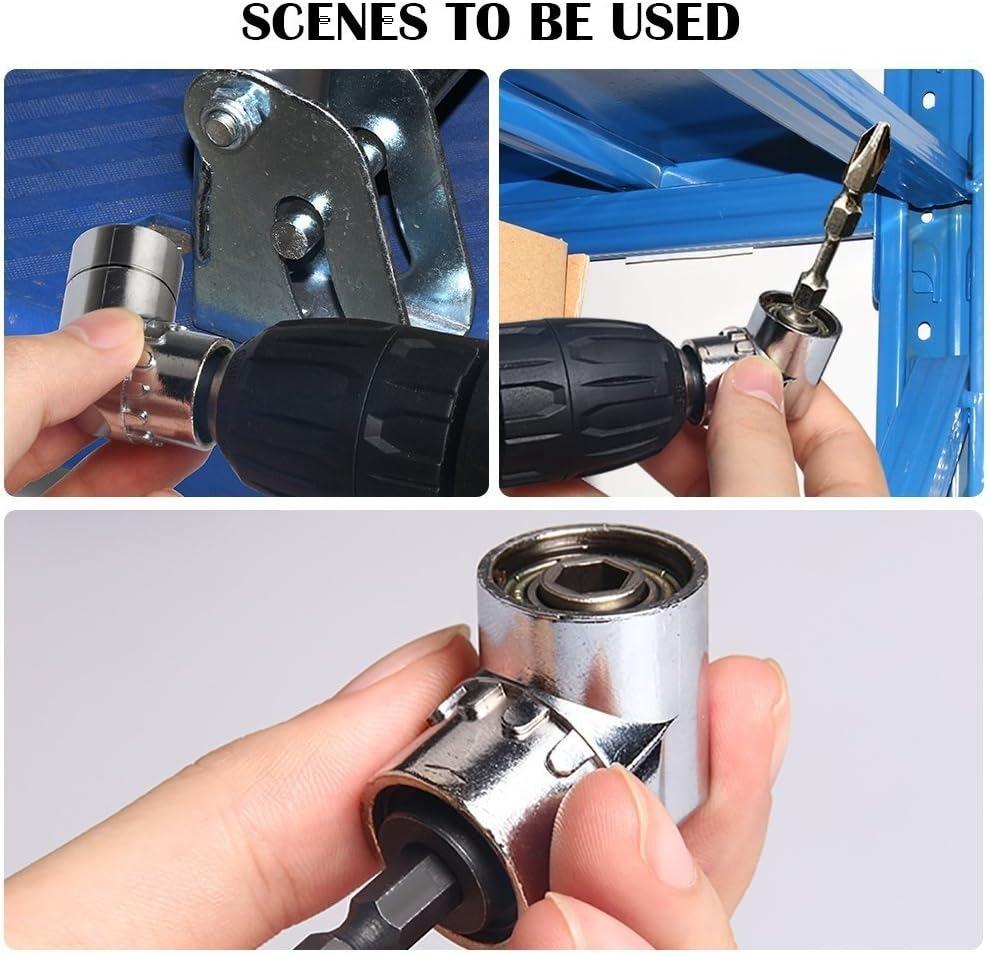 SCENES TO BE USED