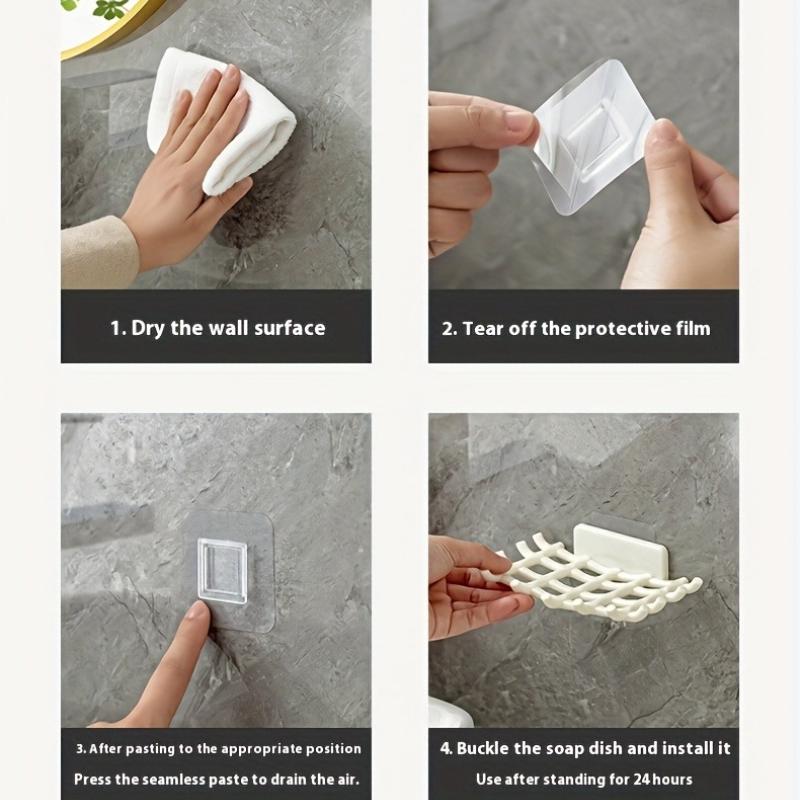 1. Dry the wall surface

2. Tear off the protective film

3. After pasting to the appropriate position
Press the seamless paste to drain the air.

4. Buckle the soap dish and install it
Use after standing for 24 hours