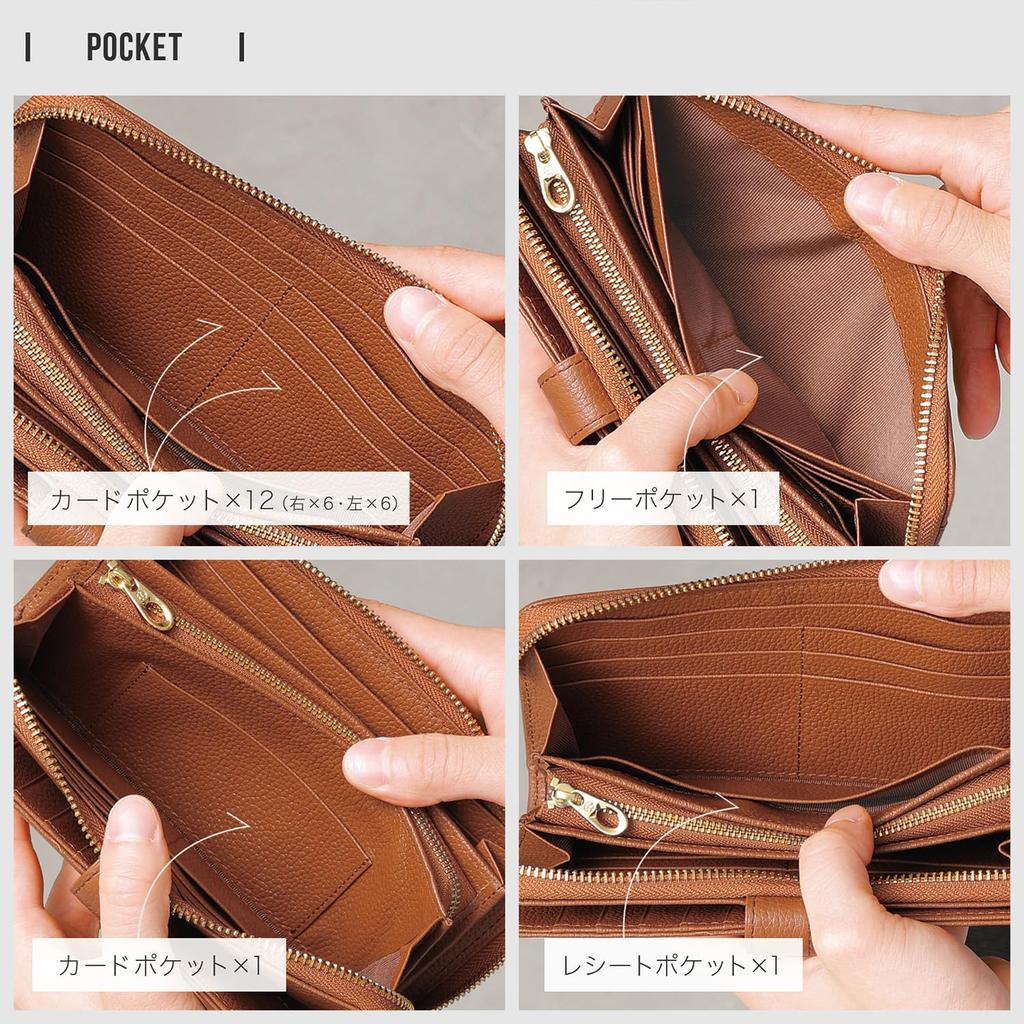 POCKET

カードポケット×12（右×6・左×6）

フリーポケット×1

カードポケット×1

レシートポケット×1