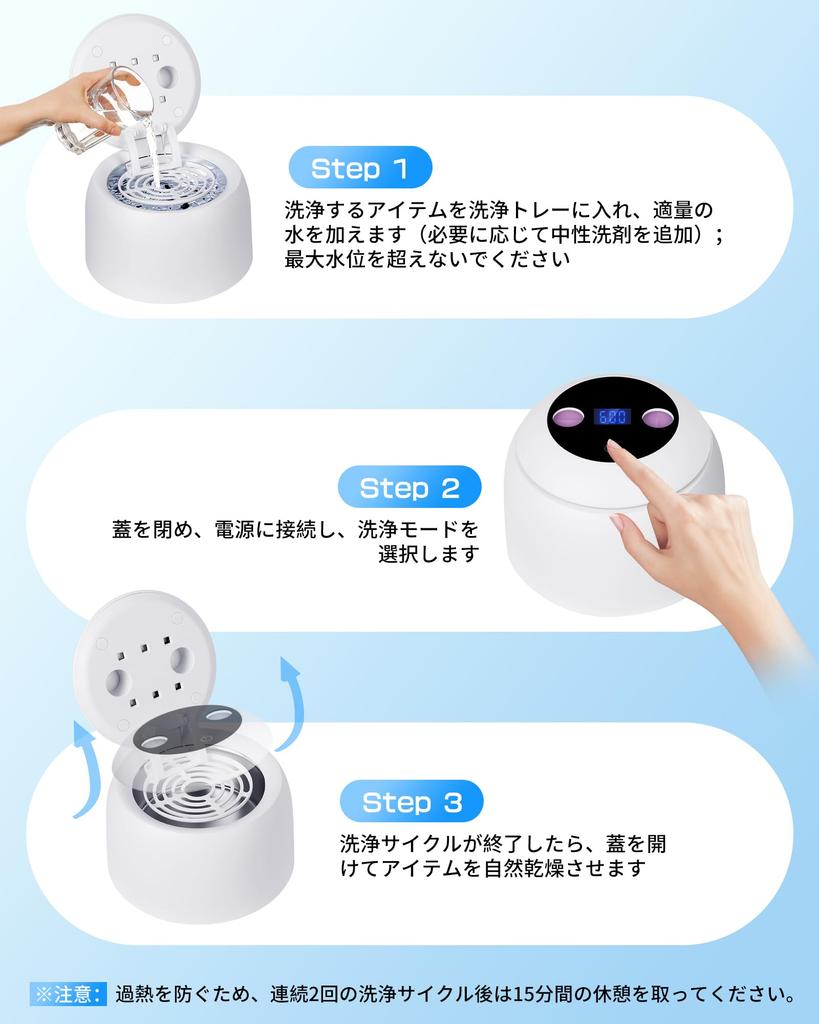 Step 1

洗浄するアイテムを洗浄トレーに入れ、適量の水を加えます（必要に応じて中性洗剤を追加）；最大水位を超えないでください

6:00

Step 2

蓋を閉め、電源に接続し、洗浄モードを選択します

Step 3

洗浄サイクルが終了したら、蓋を開けてアイテムを自然乾燥させます

※注意: 過熱を防ぐため、連続2回の洗浄サイクル後は15分間の休憩を取ってください。