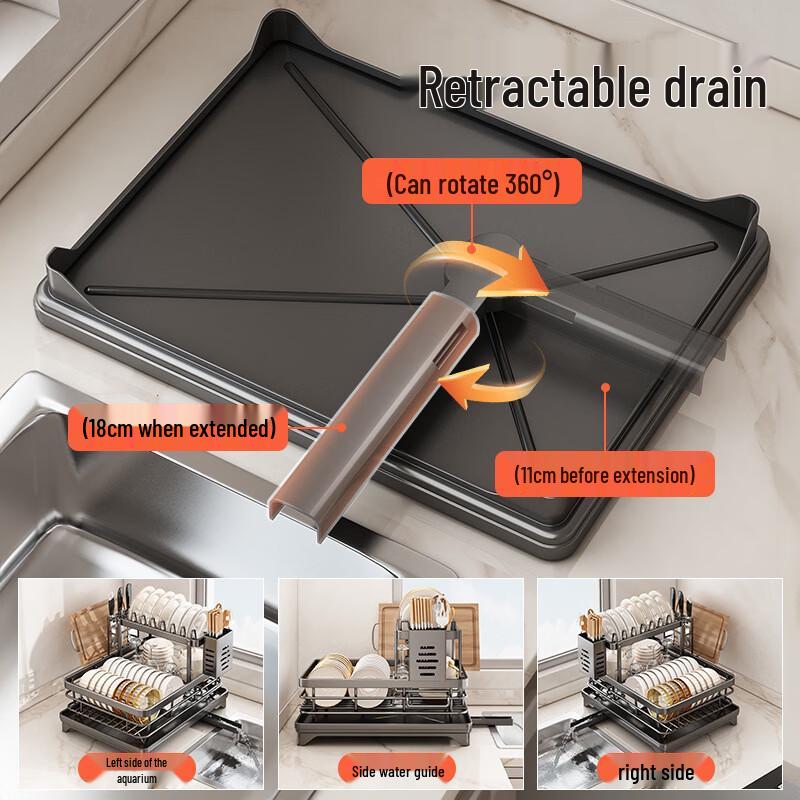 Retractable drain

(Can rotate 360°)

(18cm when extended)

(11cm before extension)

Left side of the aquarium

Side water guide

right side