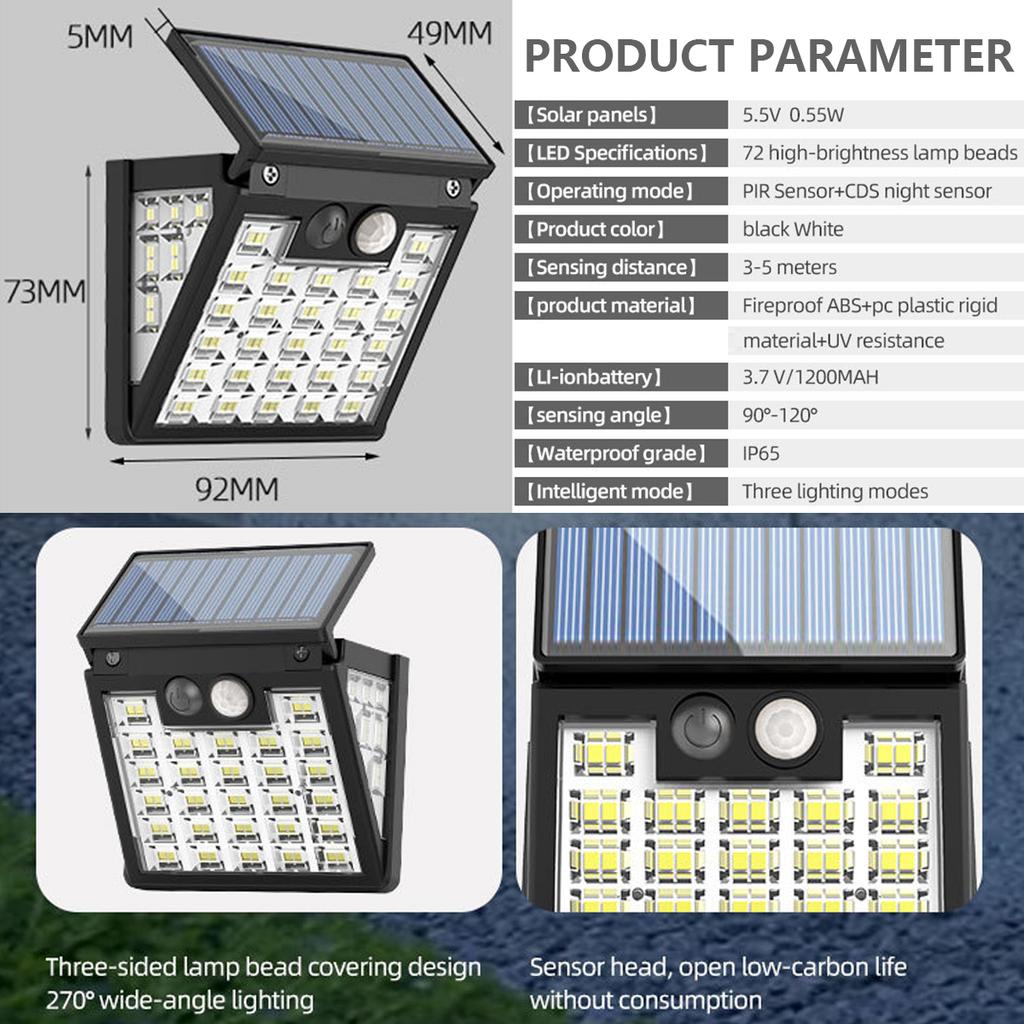 5MM

49MM

73MM

92MM

PRODUCT PARAMETER

| 【Solar panels】 | 5.5V 0.55W |
|---|---|
| 【LED Specifications】 | 72 high-brightness lamp beads |
| 【Operating mode】 | PIR Sensor+CDS night sensor |
| 【Product color】 | black White |
| 【Sensing distance】 | 3-5 meters |
| 【product material】 | Fireproof ABS+pc plastic rigid material+UV resistance |
| 【LI-ionbattery】 | 3.7 V/1200MAH |
| 【sensing angle】 | 90°-120° |
| 【Waterproof grade】 | IP65 |
| 【Intelligent mode】 | Three lighting modes |

Three-sided lamp bead covering design 270° wide-angle lighting

Sensor head, open low-carbon life without consumption