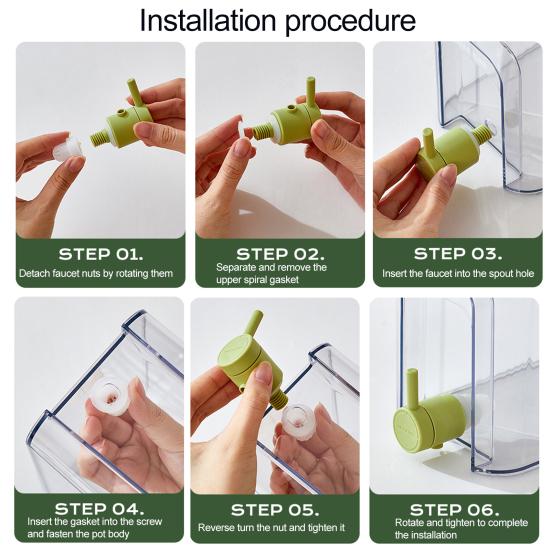 Installation procedure

STEP 01.
Detach faucet nuts by rotating them

STEP 02.
Separate and remove the upper spiral gasket

STEP 03.
Insert the faucet into the spout hole

STEP 04.
Insert the gasket into the screw and fasten the pot body

STEP 05.
Reverse turn the nut and tighten it

STEP 06.
Rotate and tighten to complete the installation